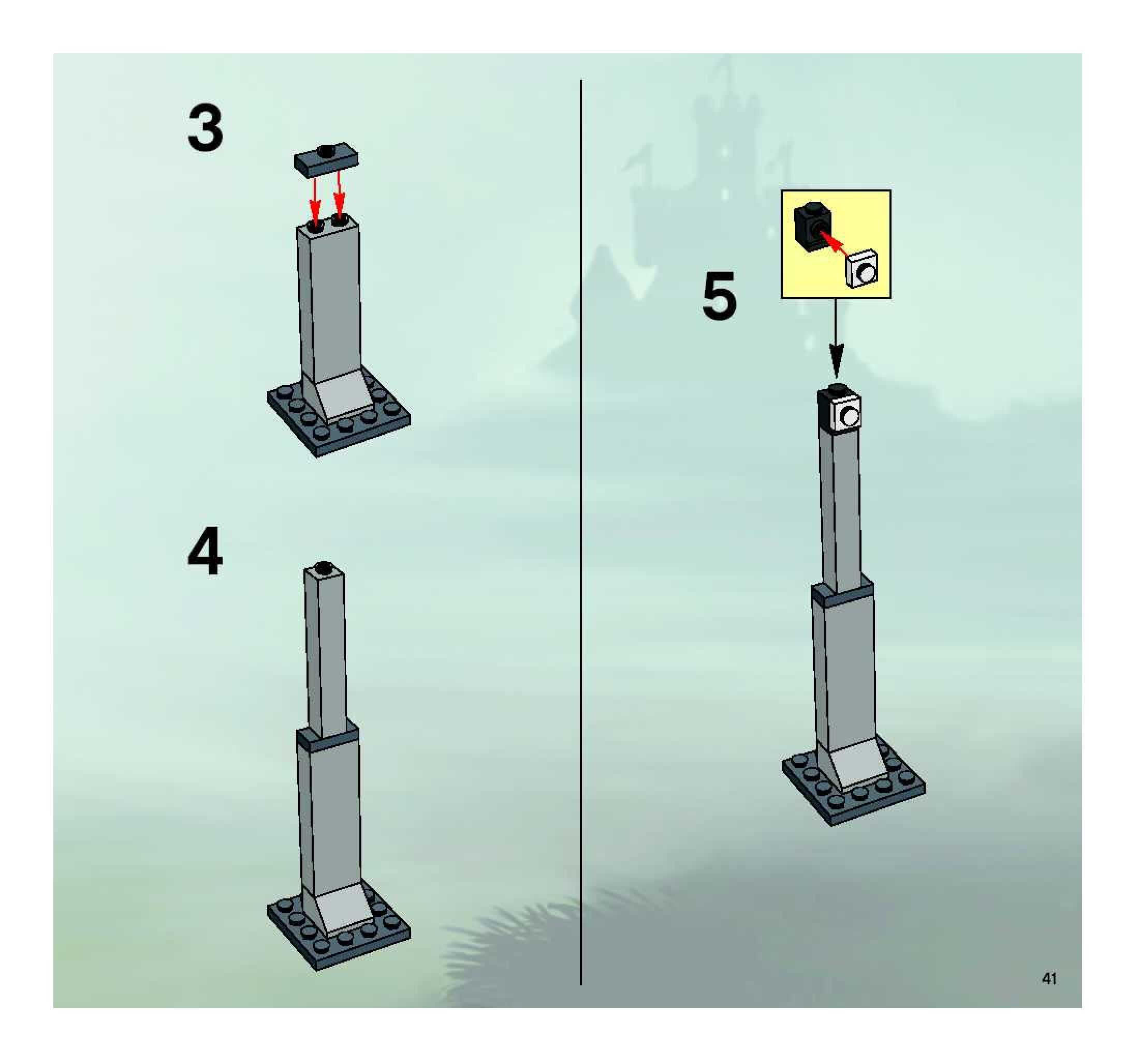 3

4

5

41