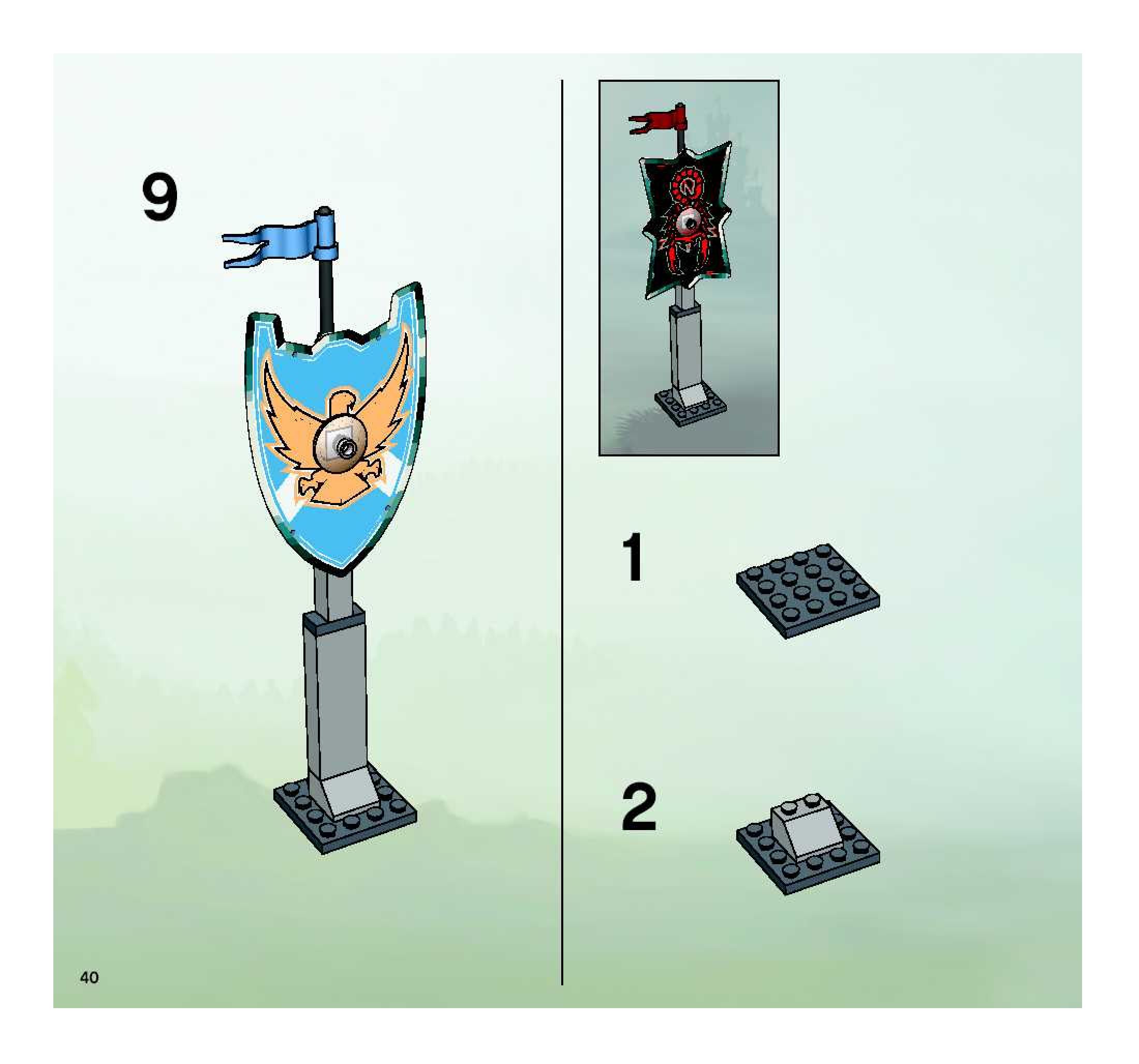 9

1

2

40