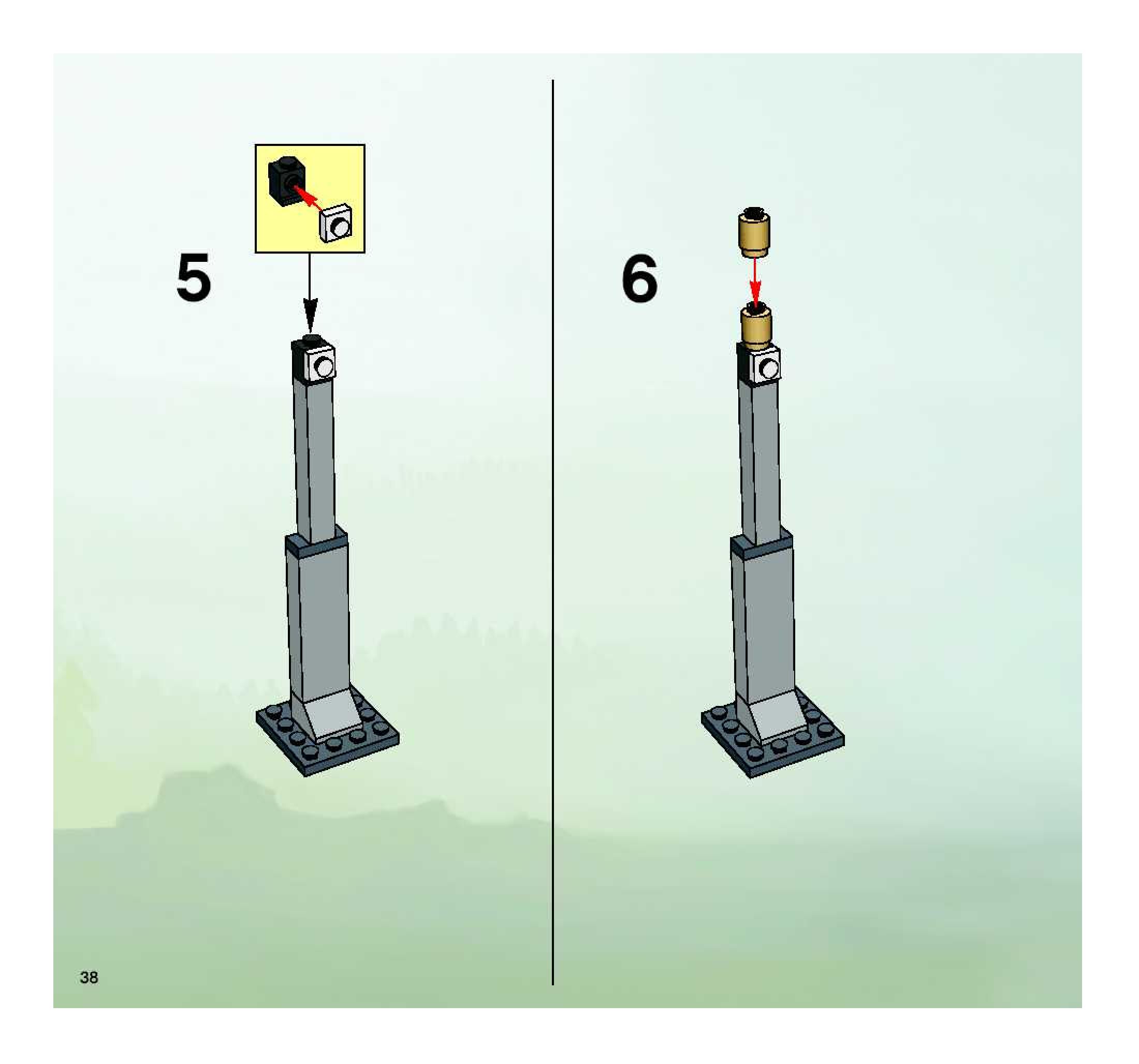 5

6

38