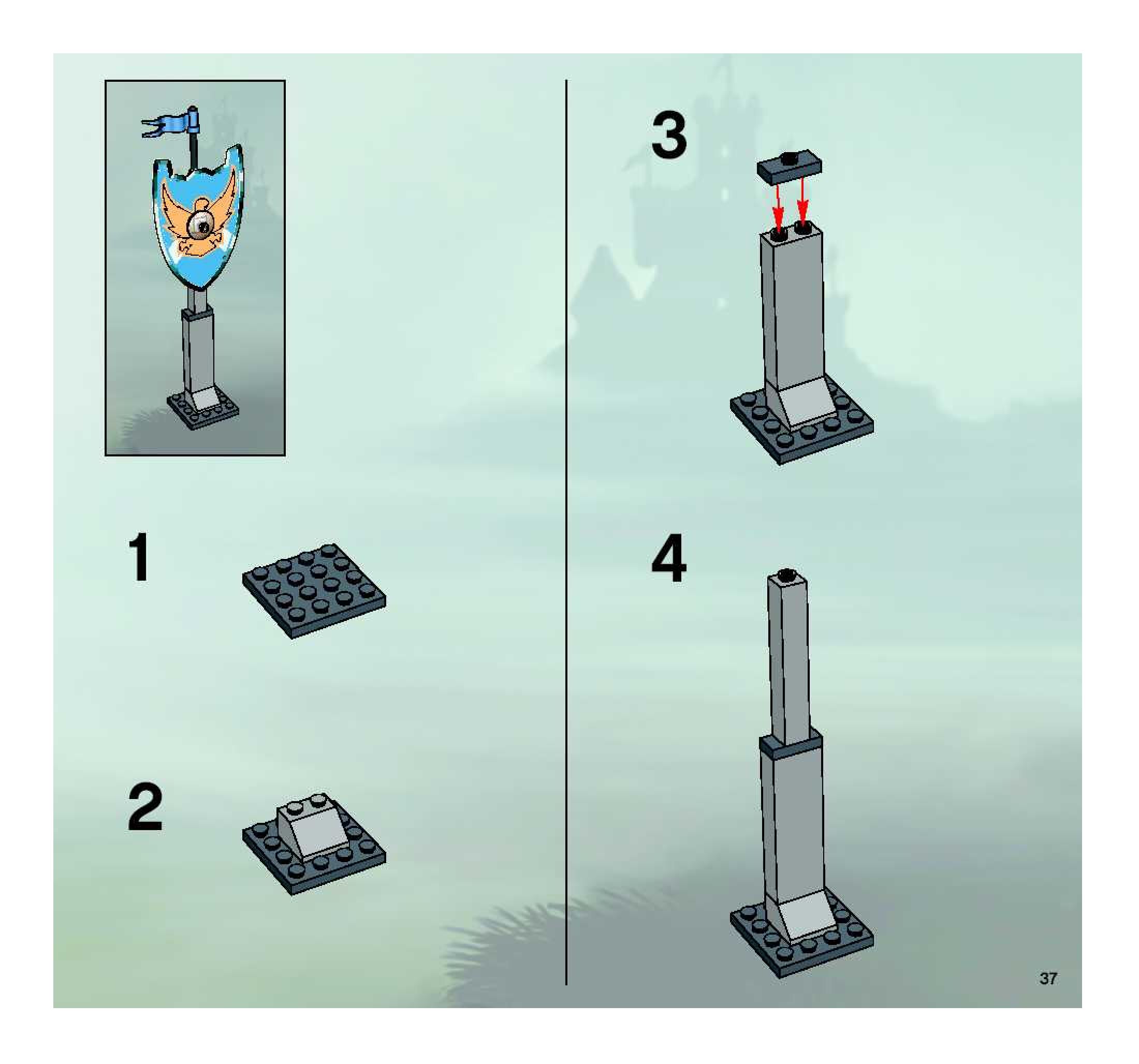 1

2

3

4

37