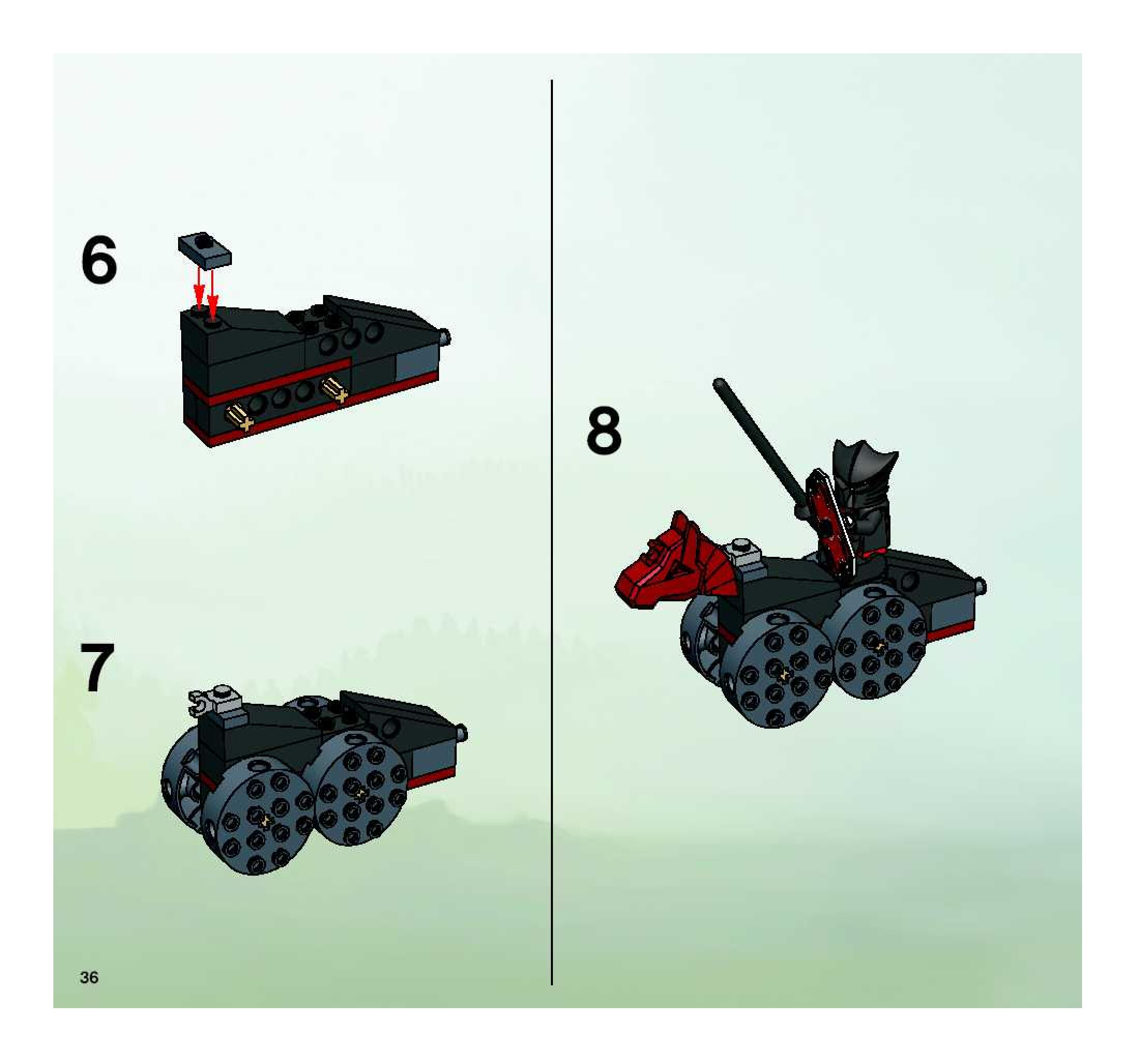 6

7

36

8