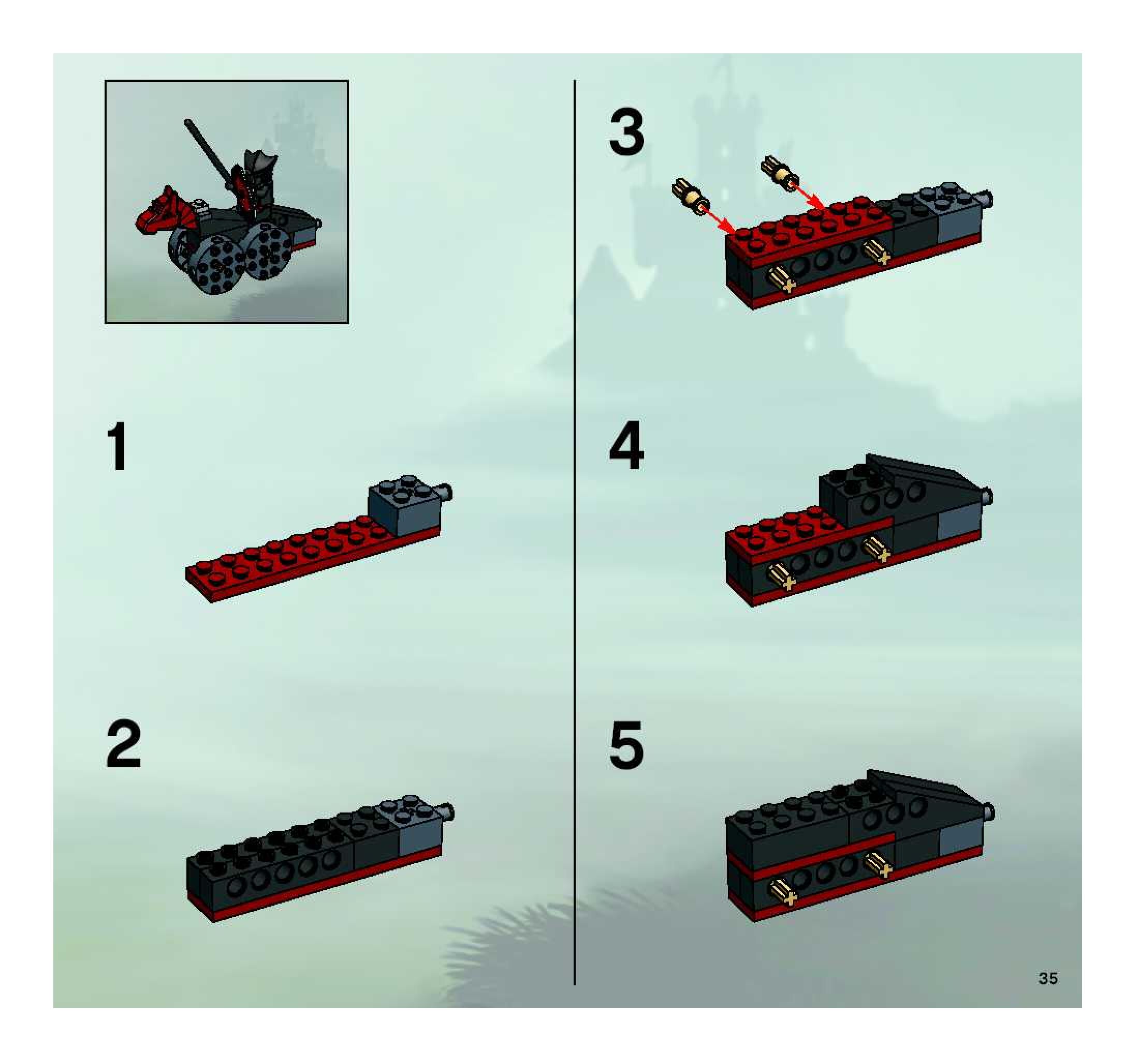 1

2

3

4

5

35