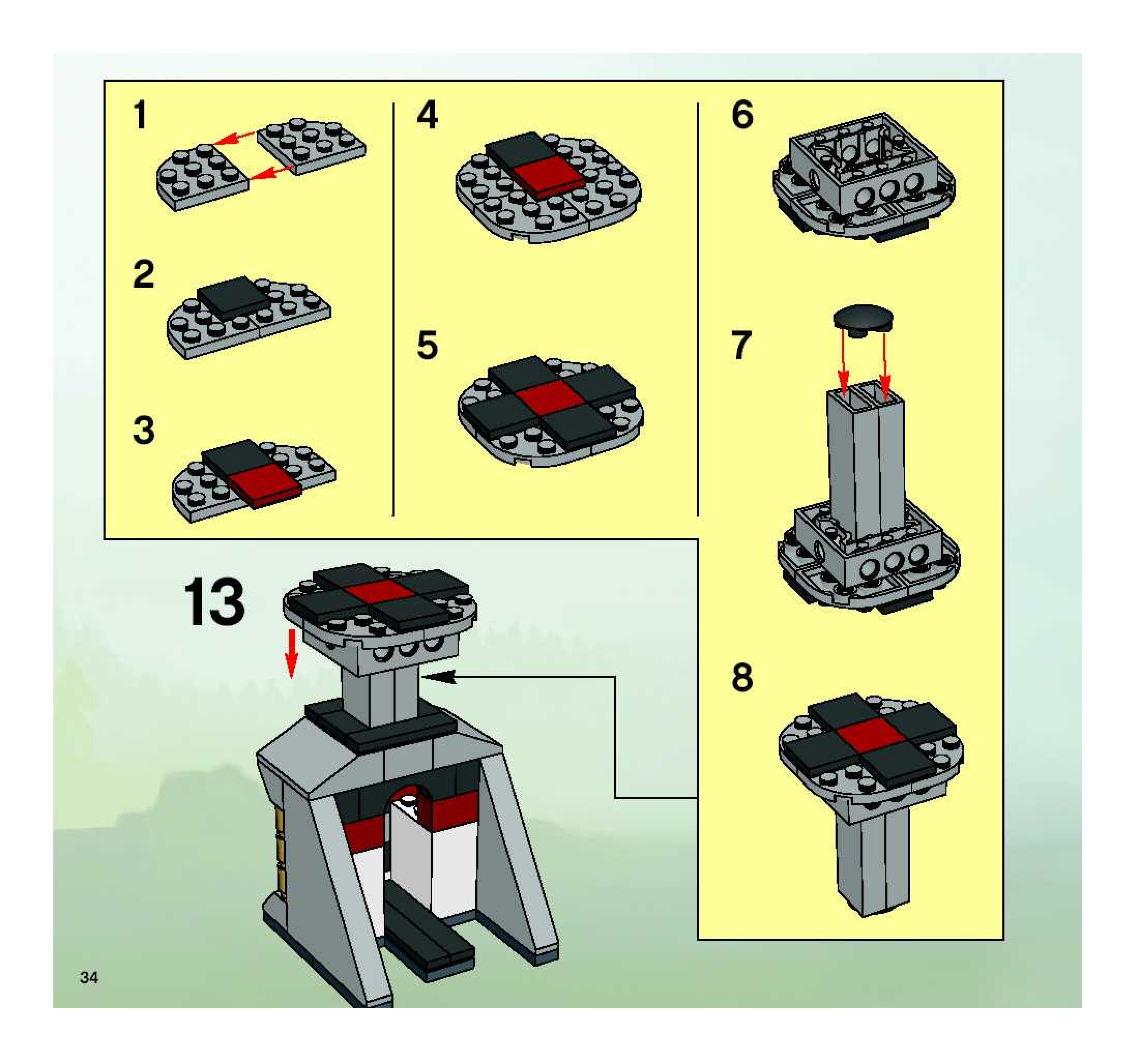 1

2

3

4

5

6

7

8

13

34