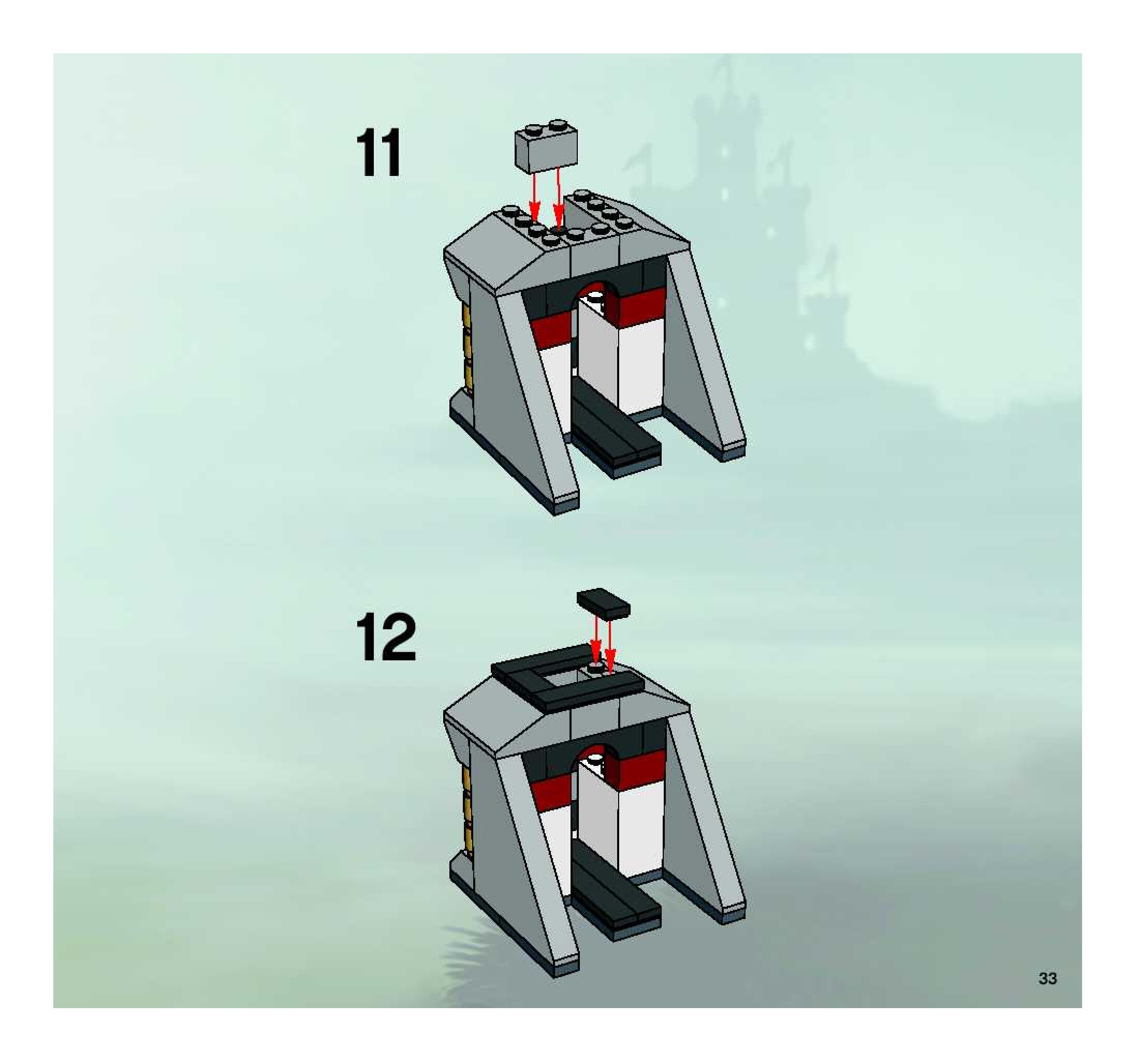 11

12

33