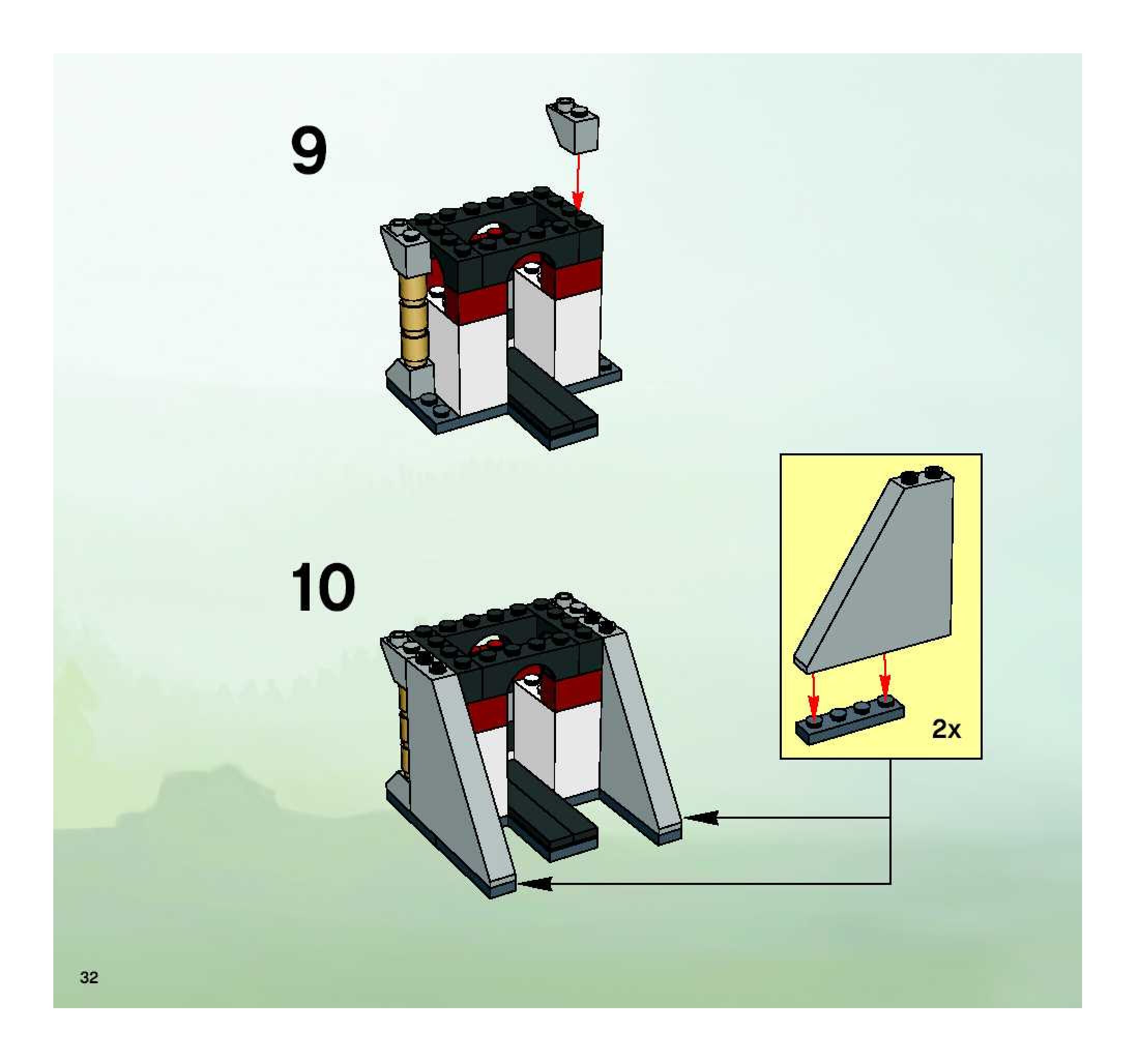 9

10

2x

32