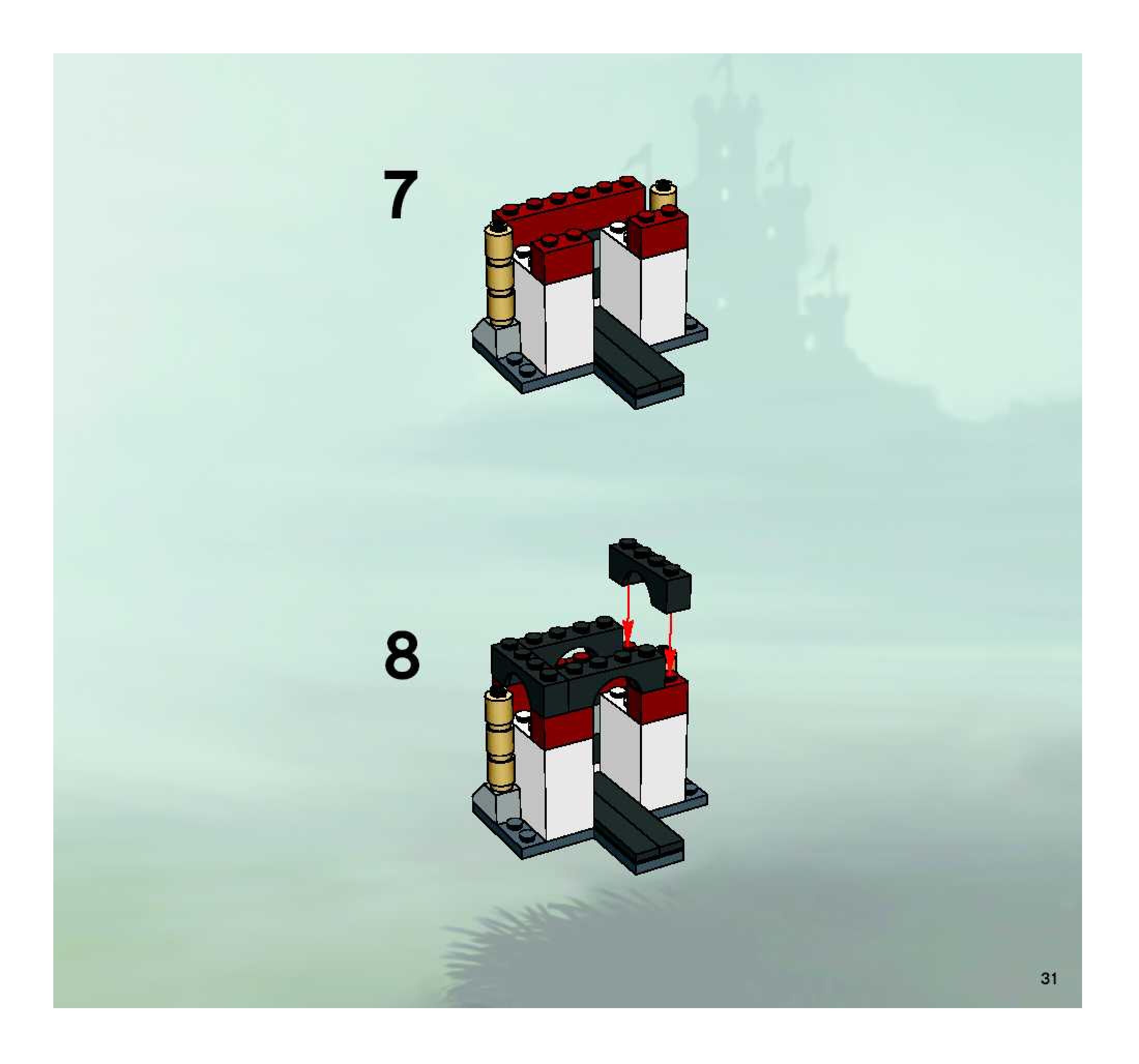 7

8

31