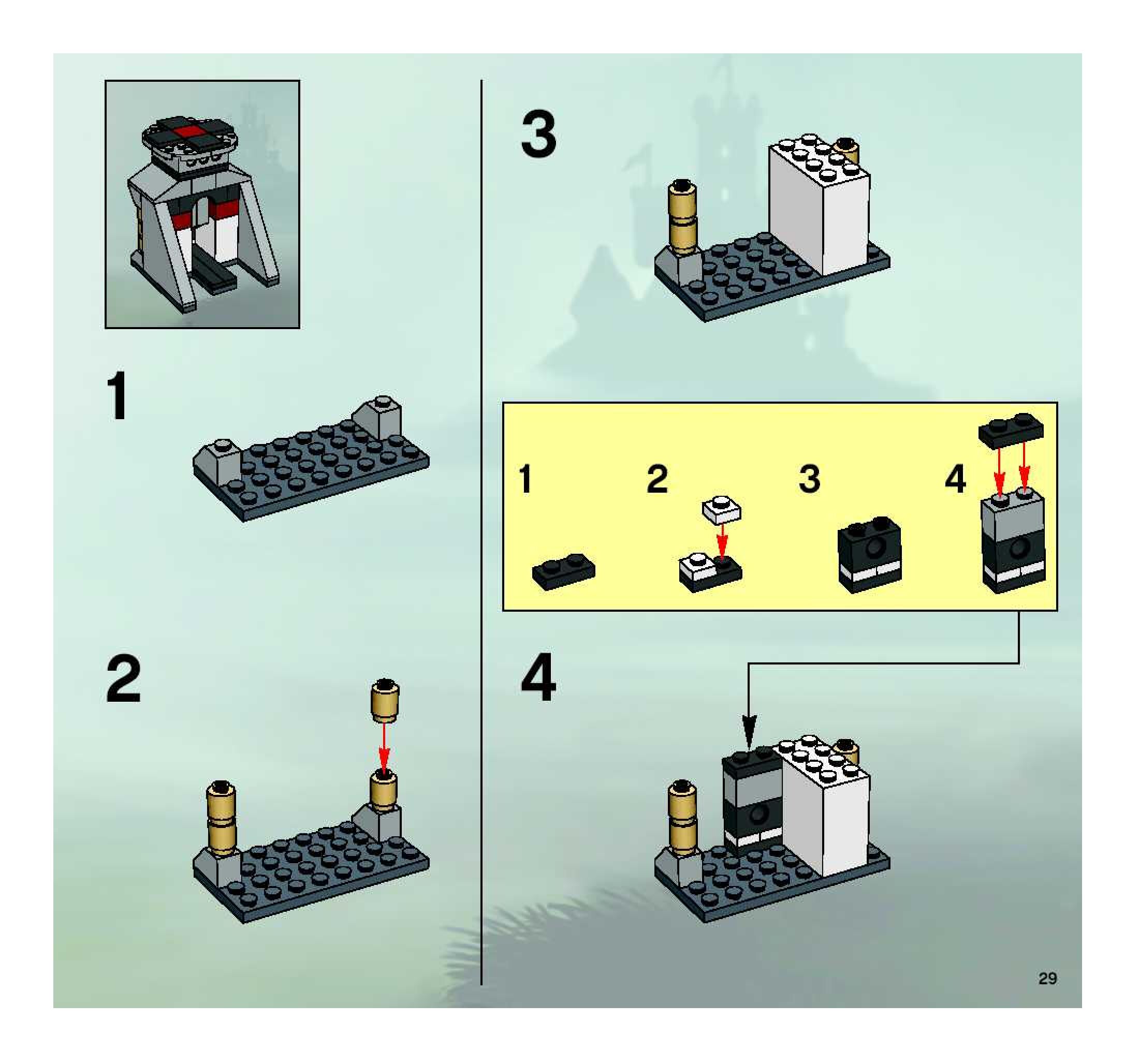 1

2

3

1 2 3 4

4

29