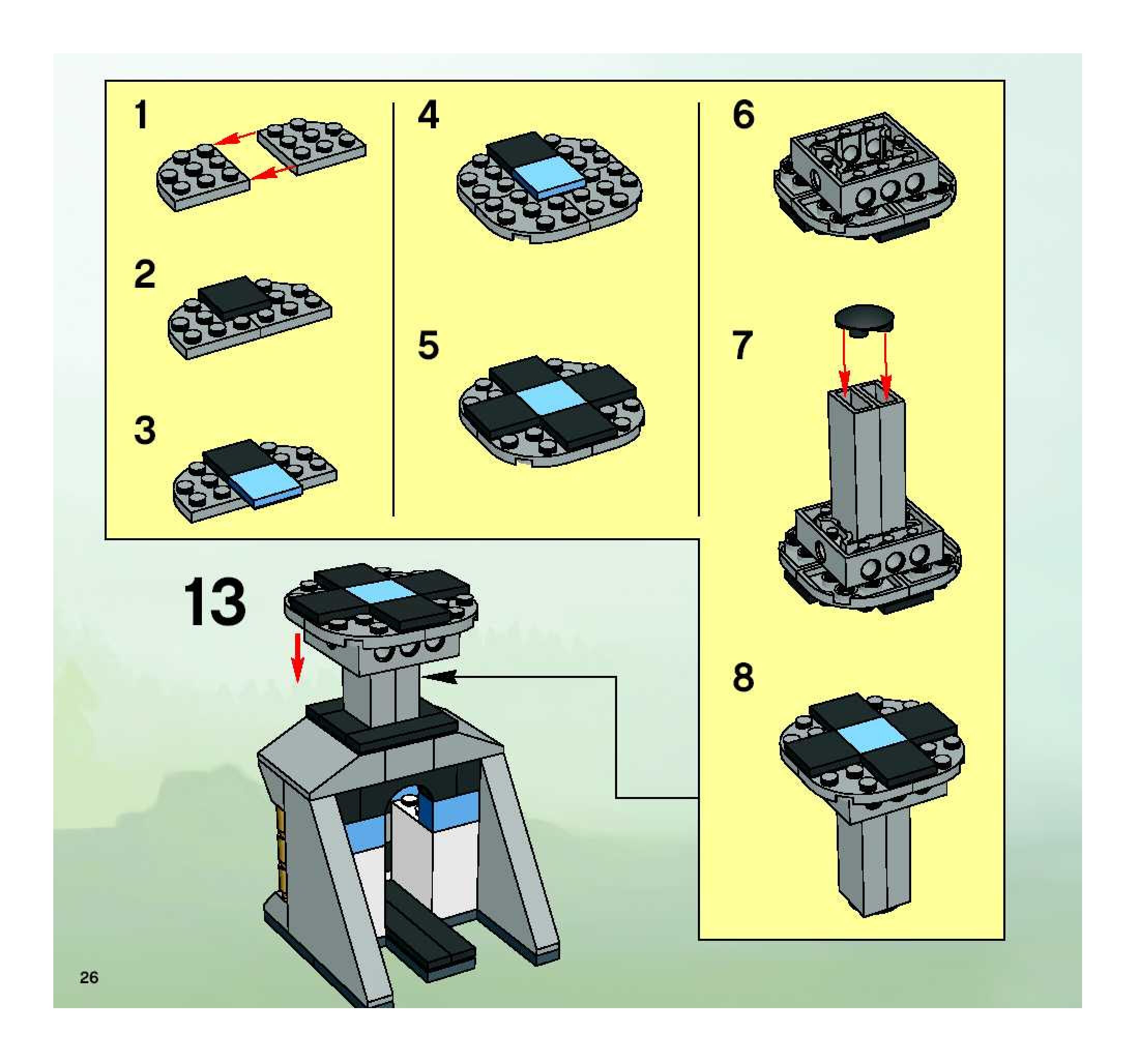 1

2

3

4

5

6

7

8

13

26