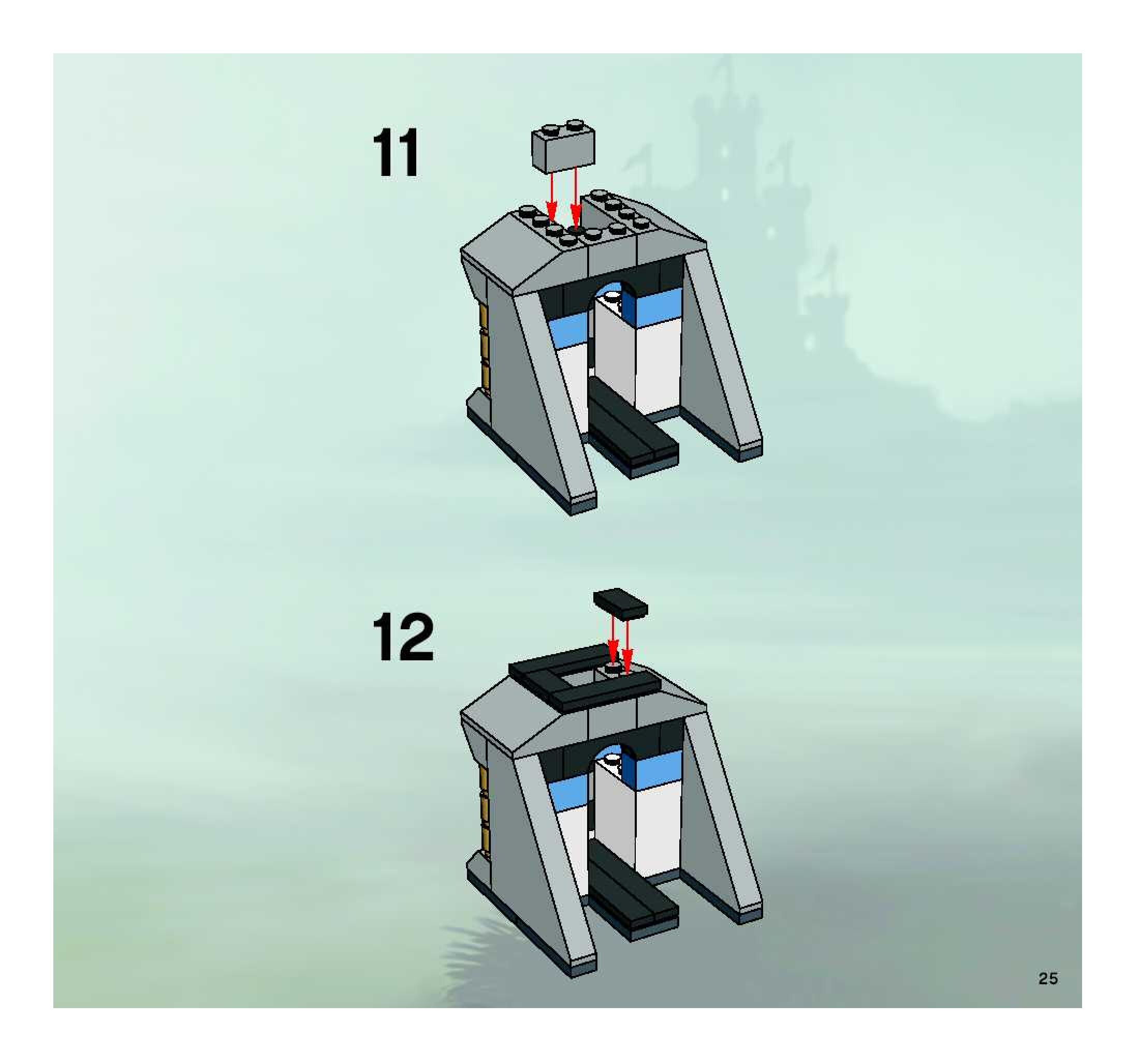 11

12

25