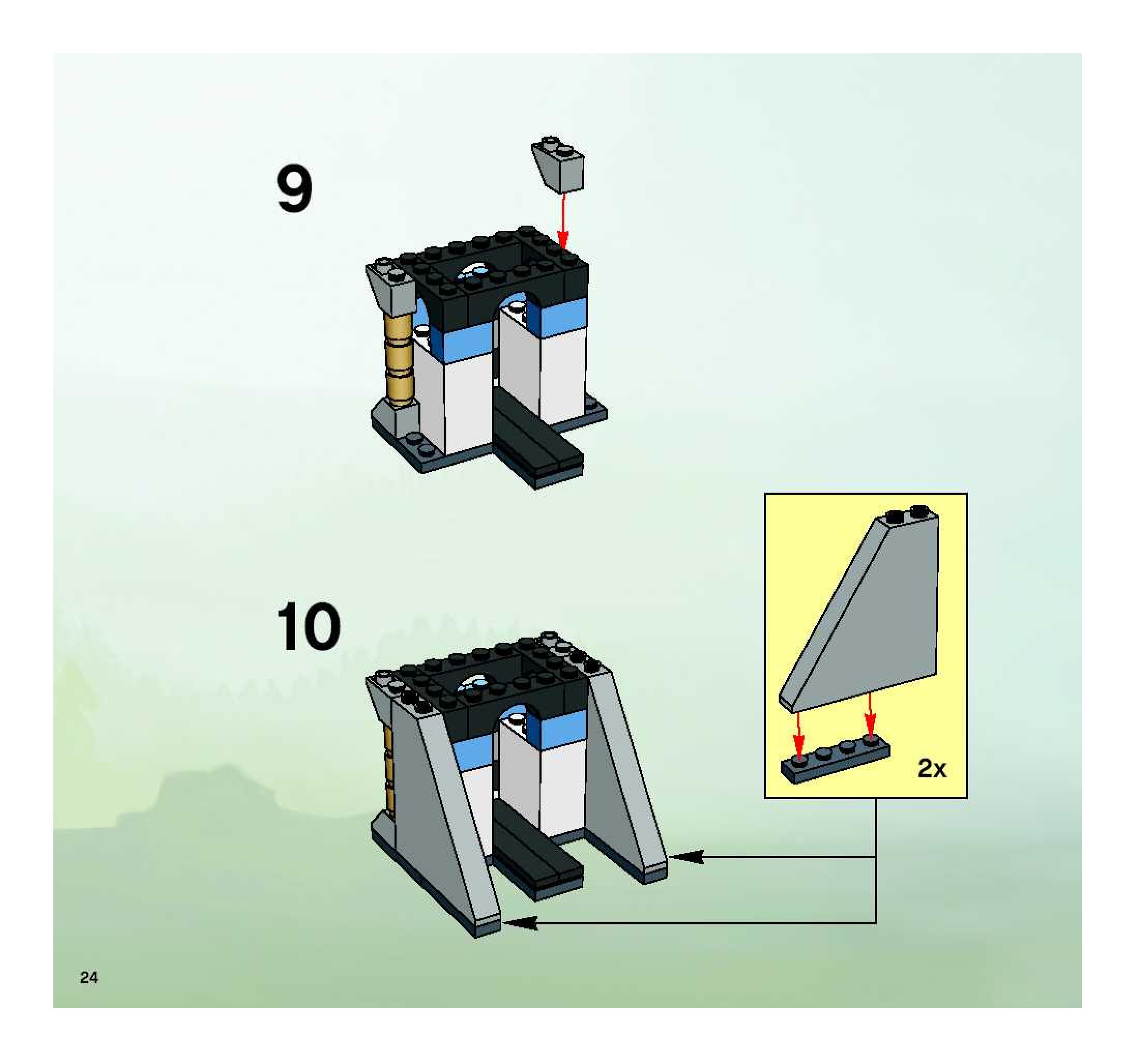 9

10

2x

24