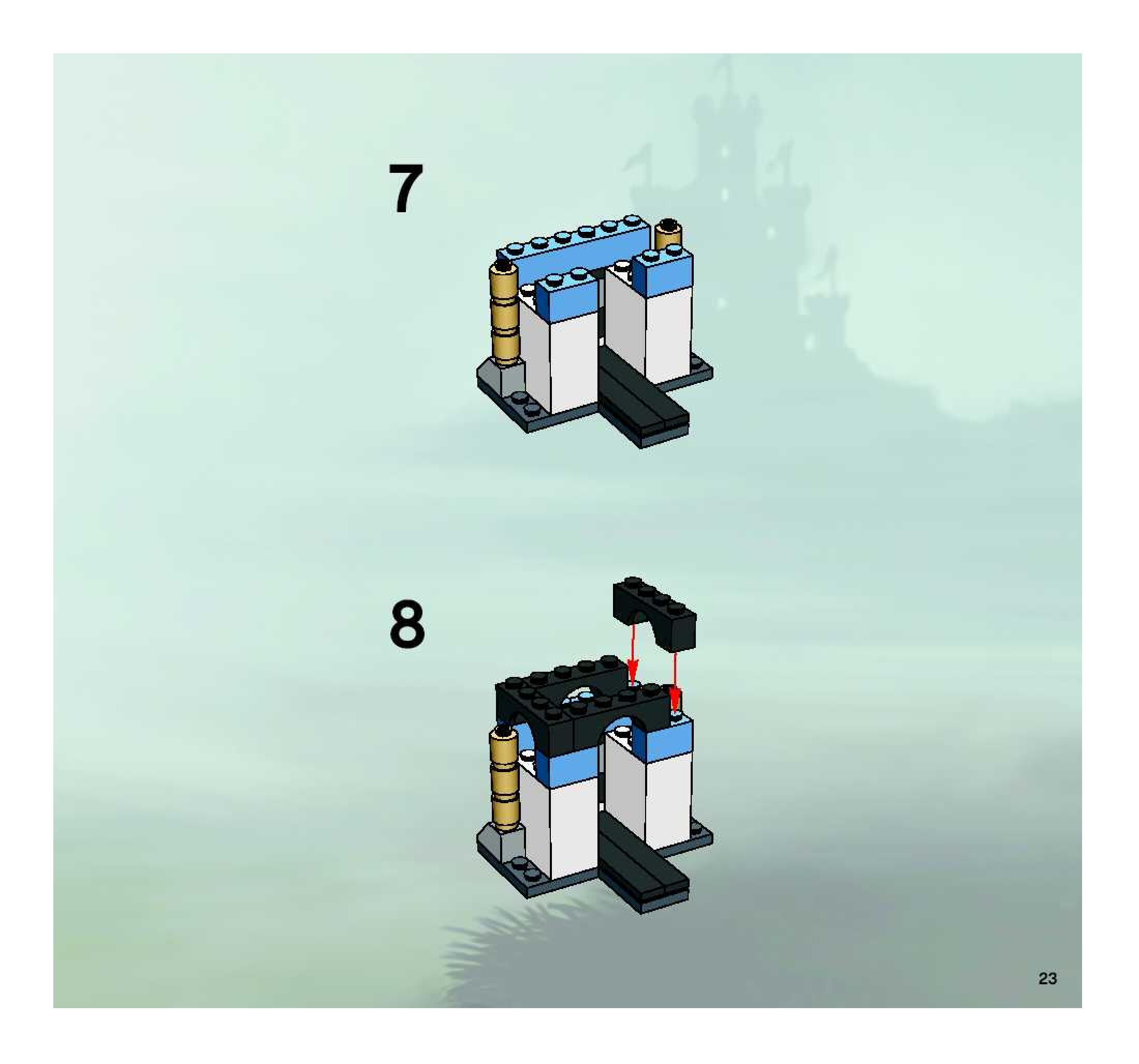 7

8

23