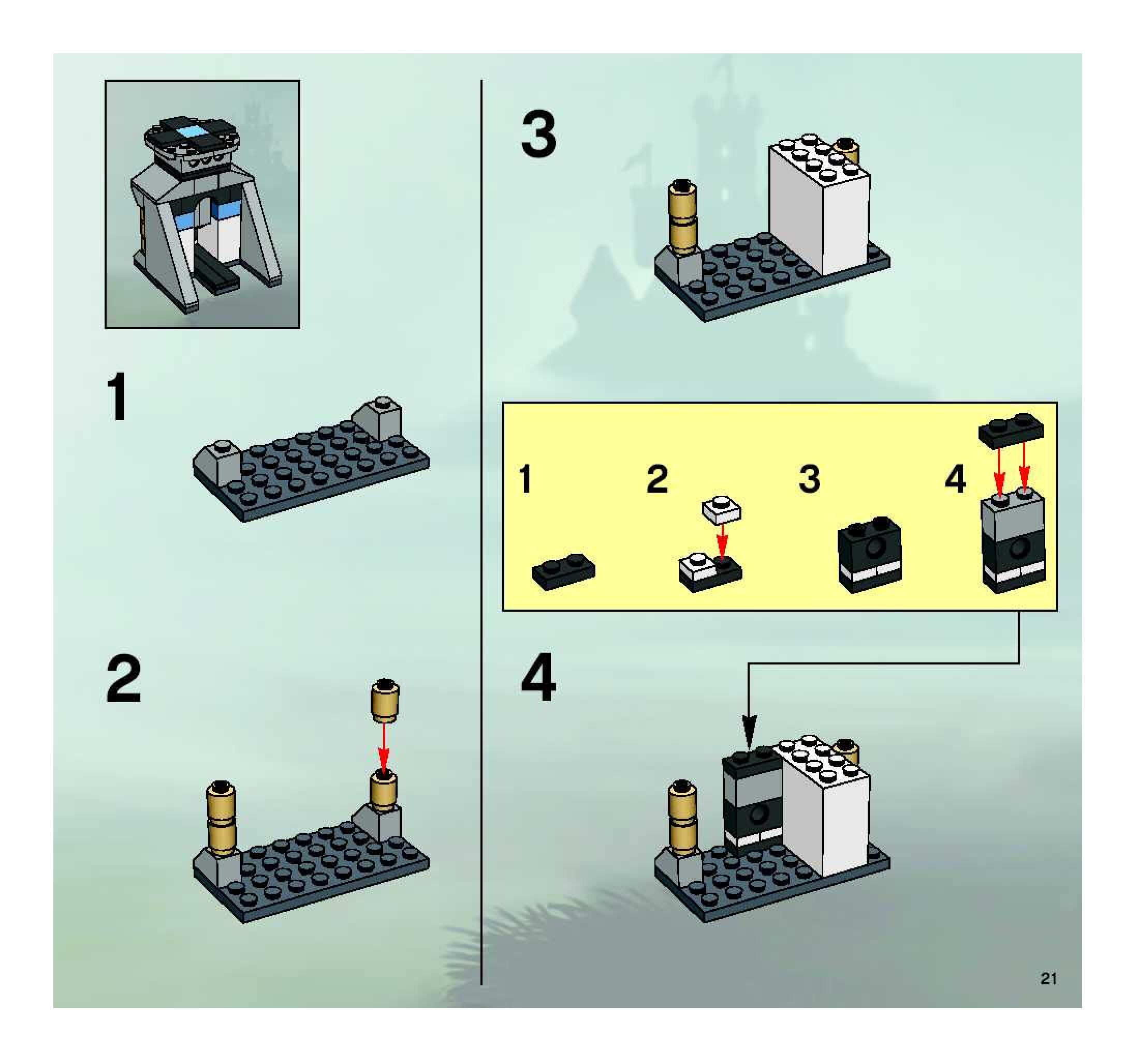 1

2

3

1

2

3

4

4

21