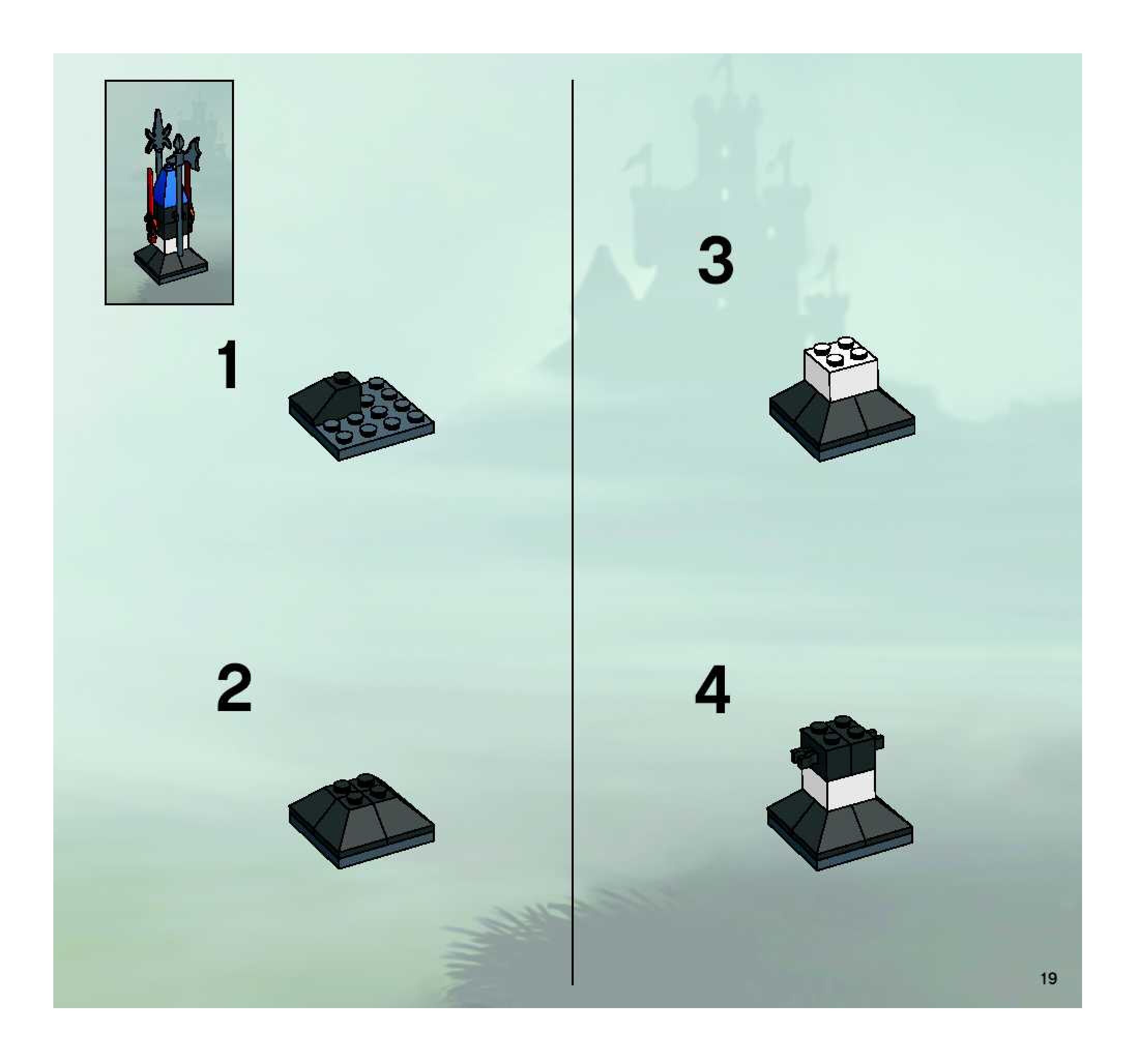 1

2

3

4

19