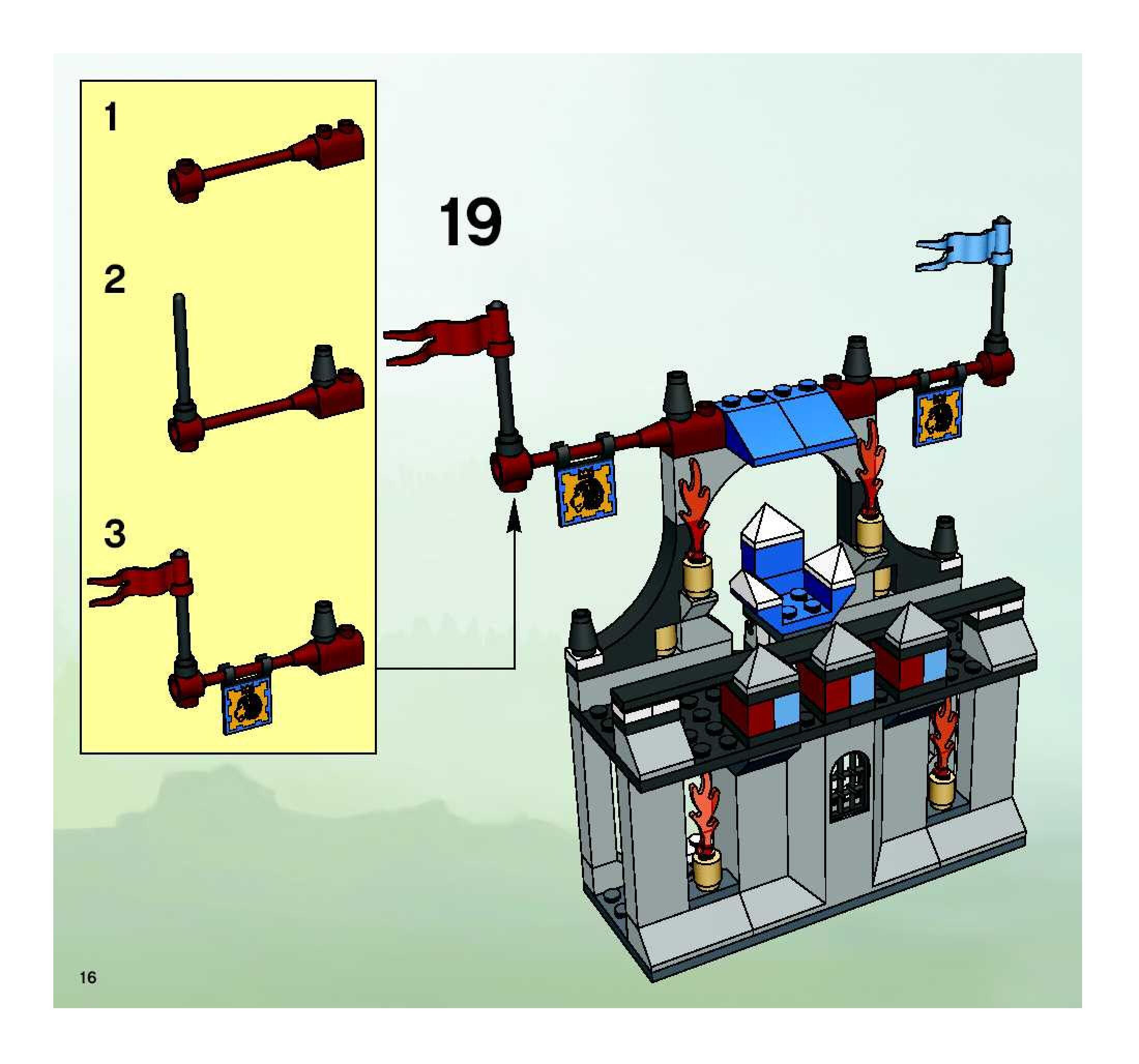 1

2

3

19

16