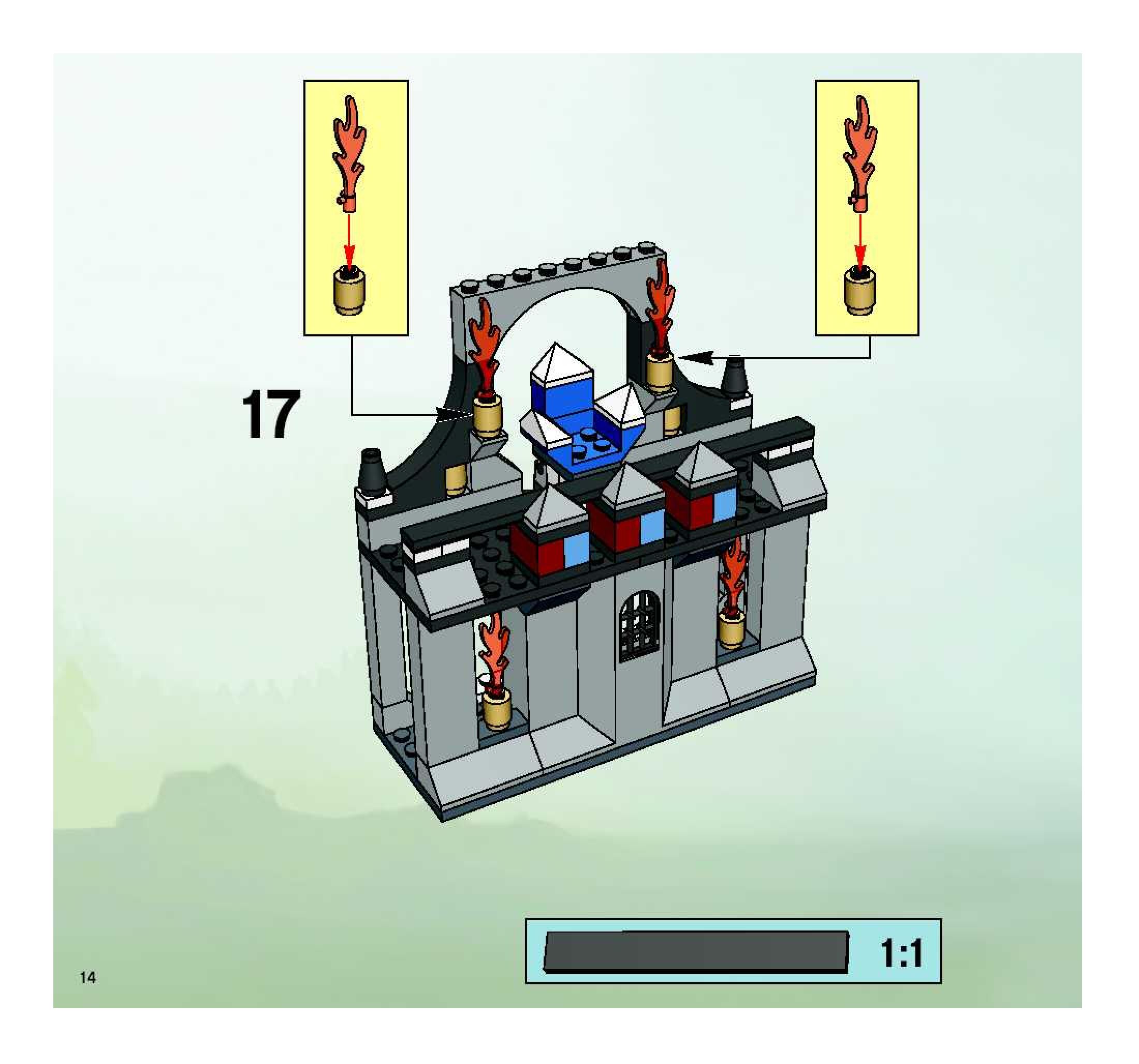 17

1:1

14