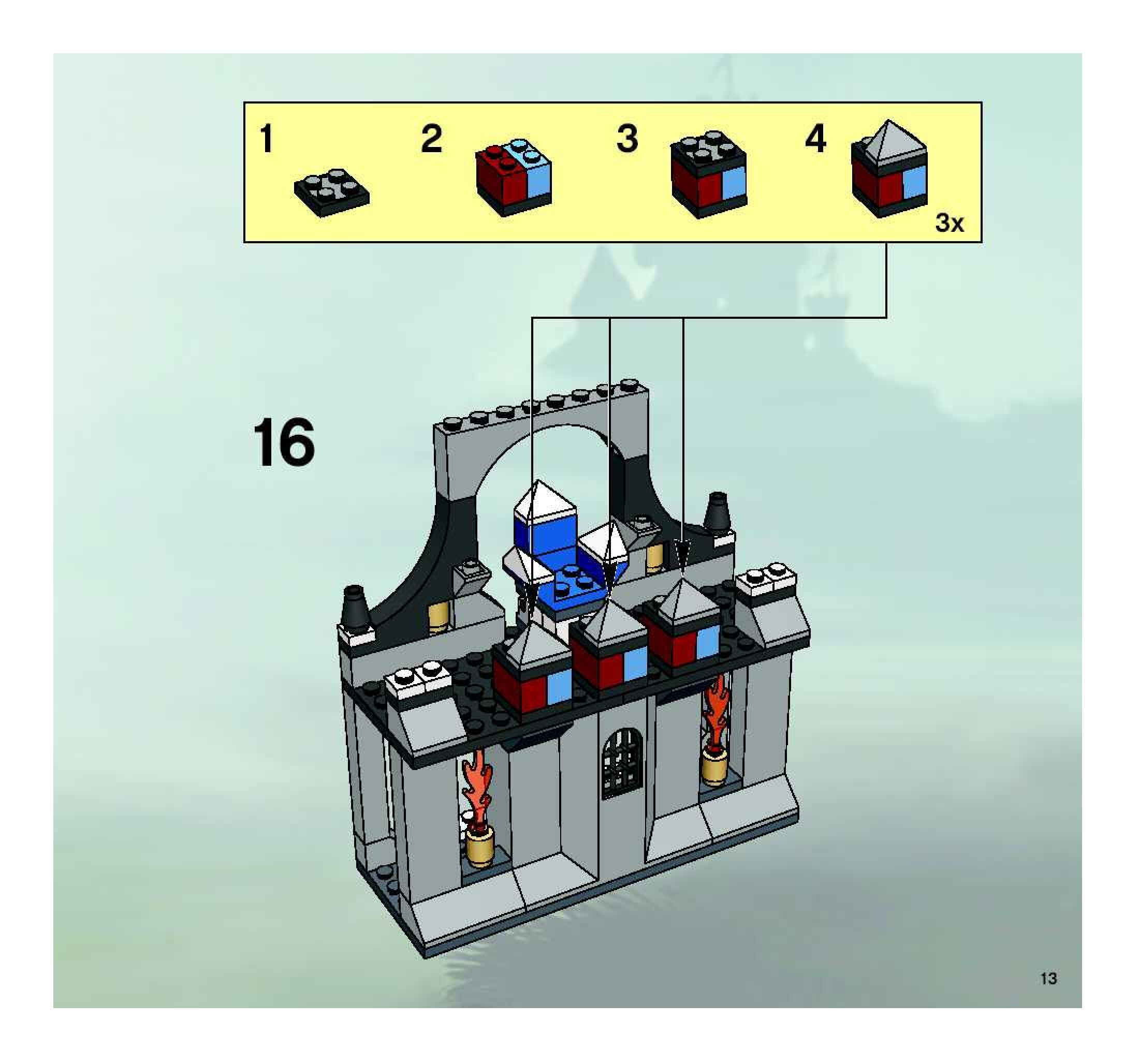 1 2 3 4

3x

16

13