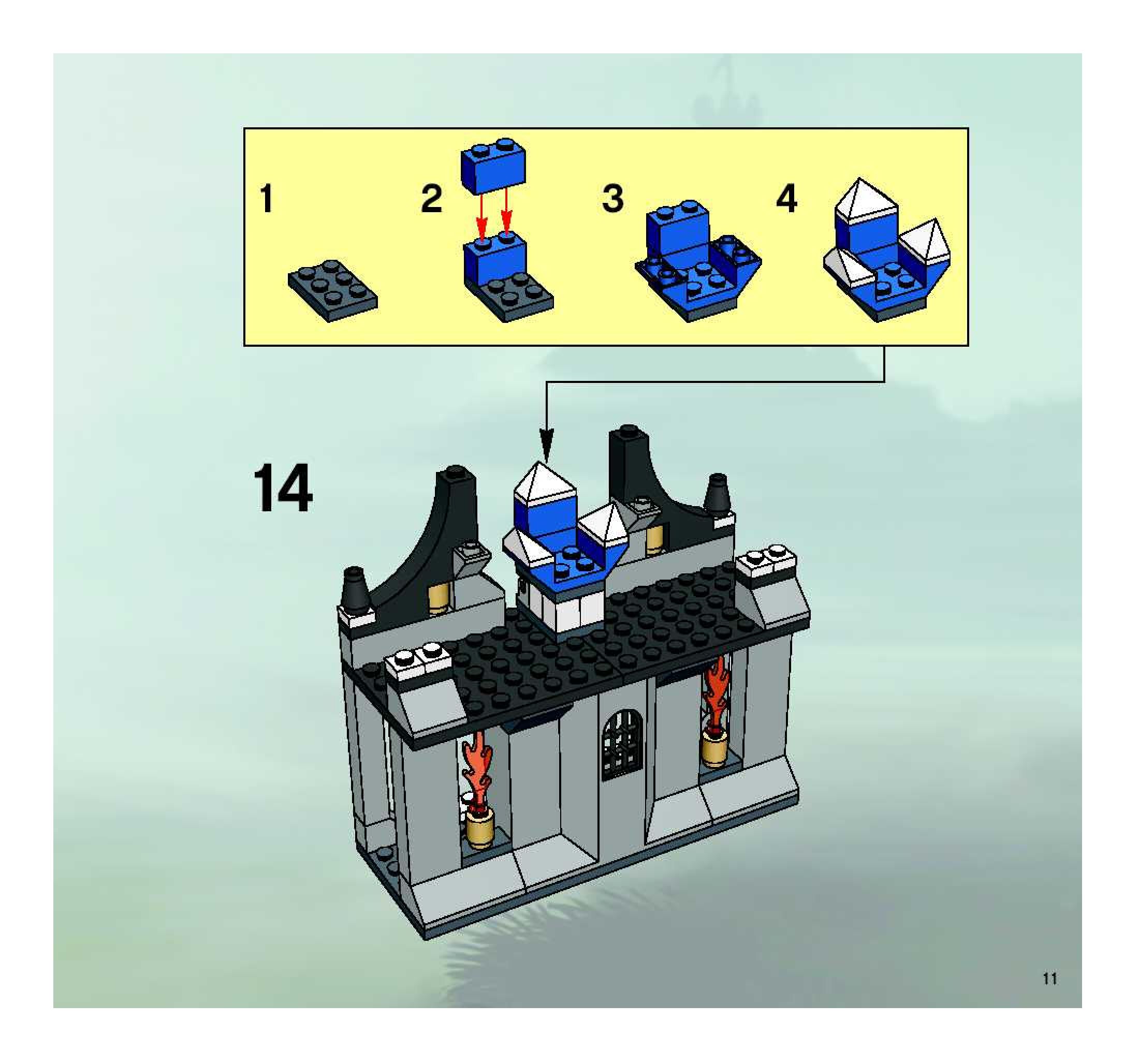 1

2

3

4

14

11