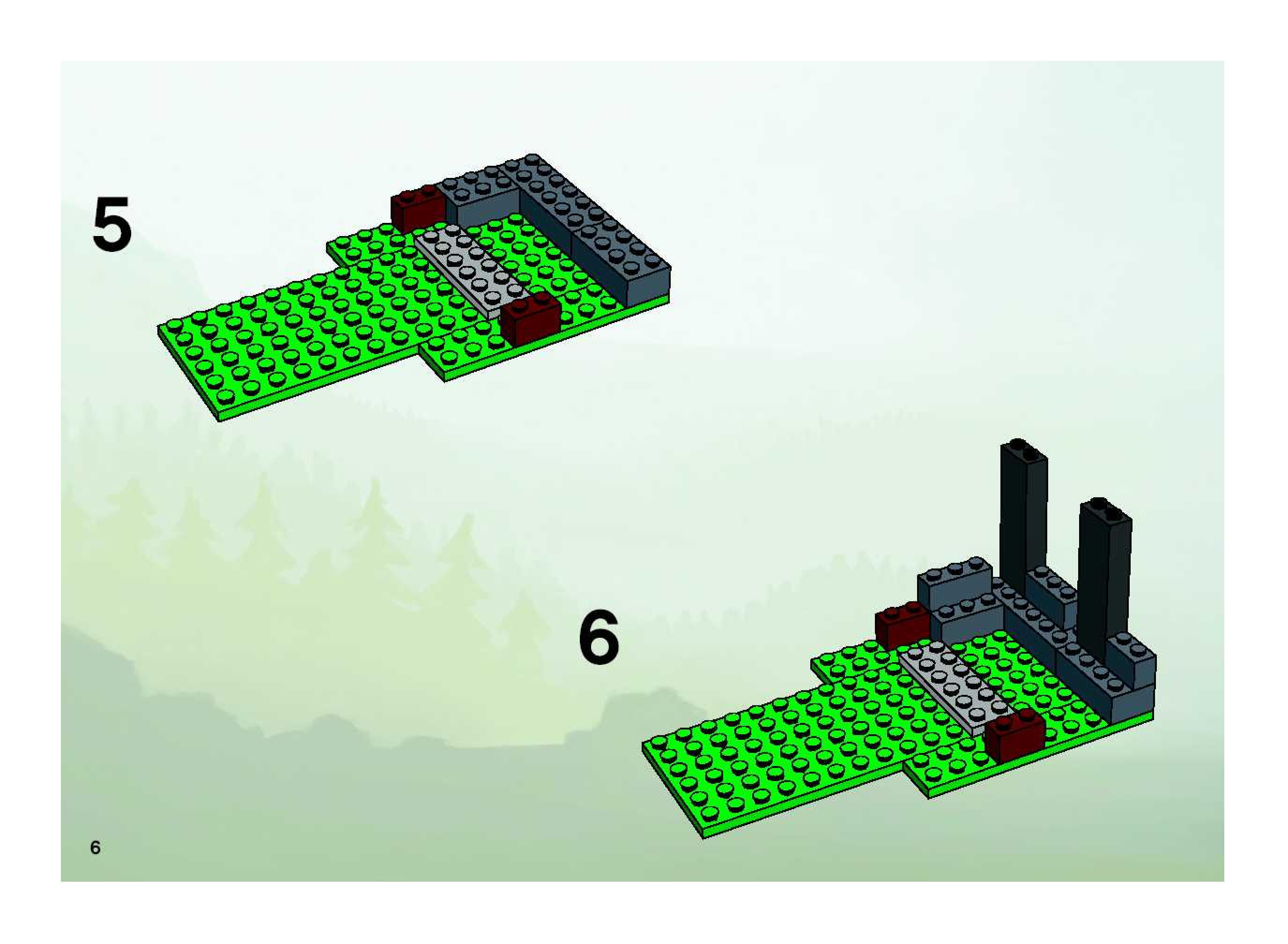 5

6

6