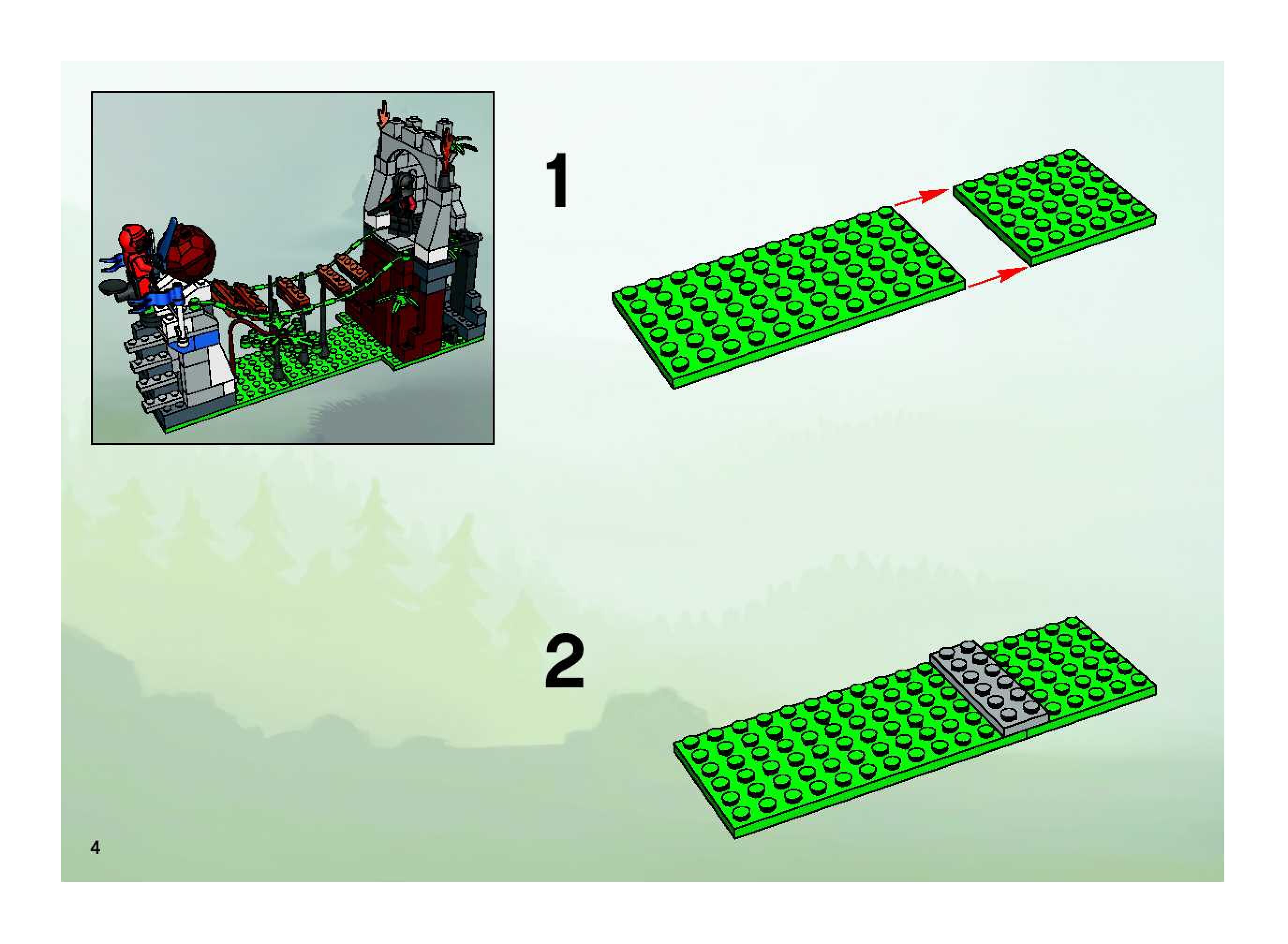 1

2

4