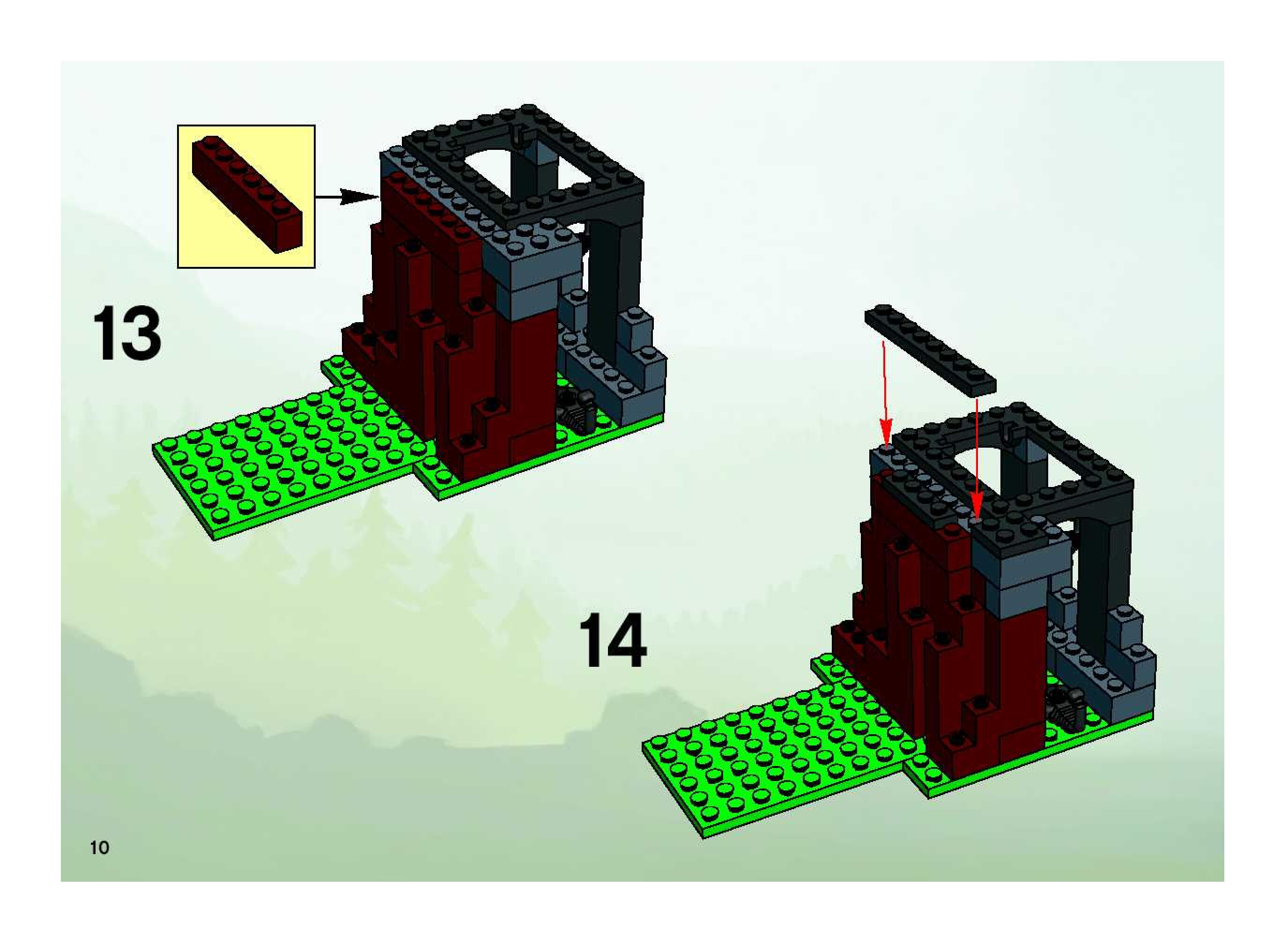 13

14

10