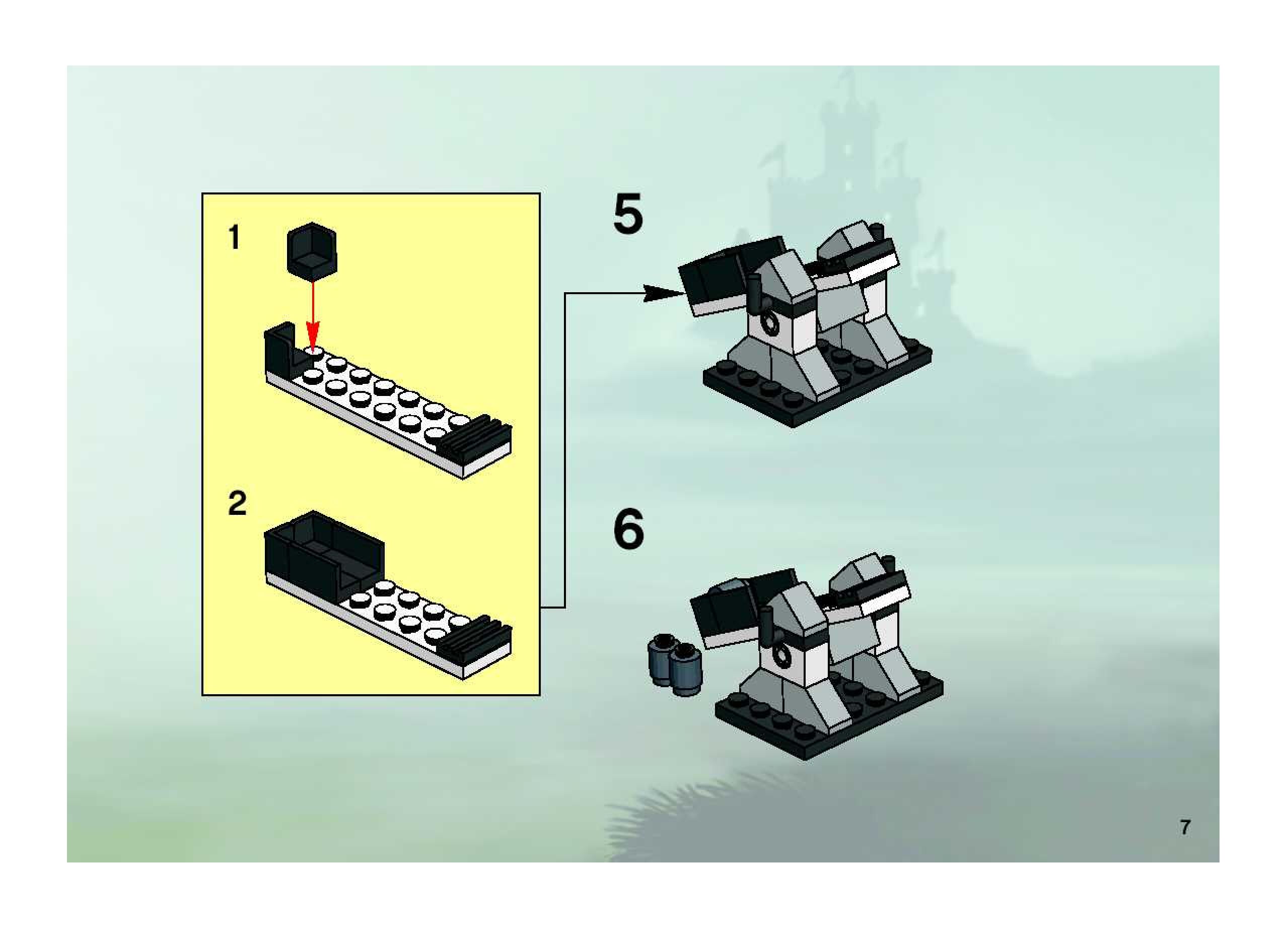 1

2

5

6

7