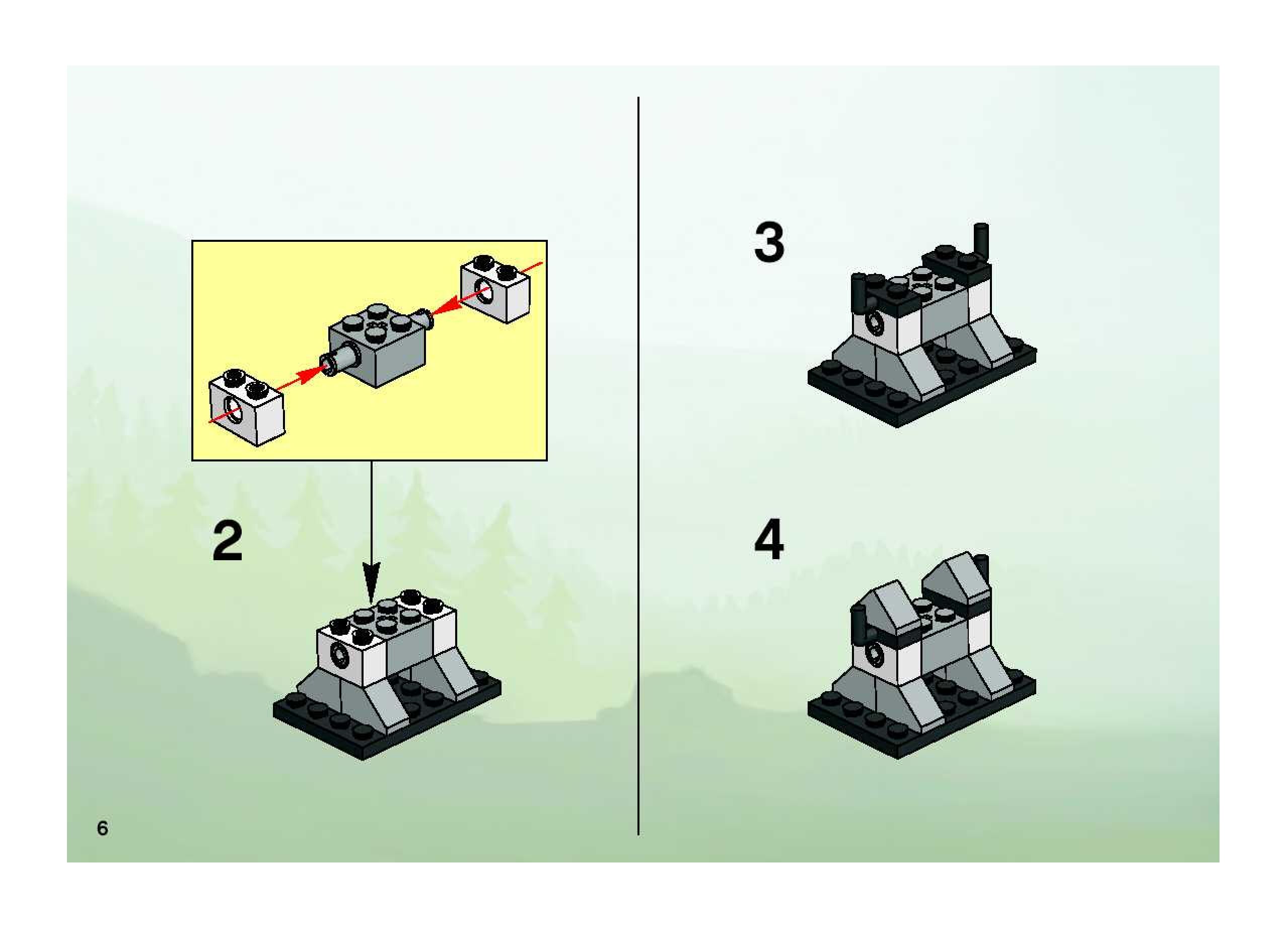 2

3

4

6