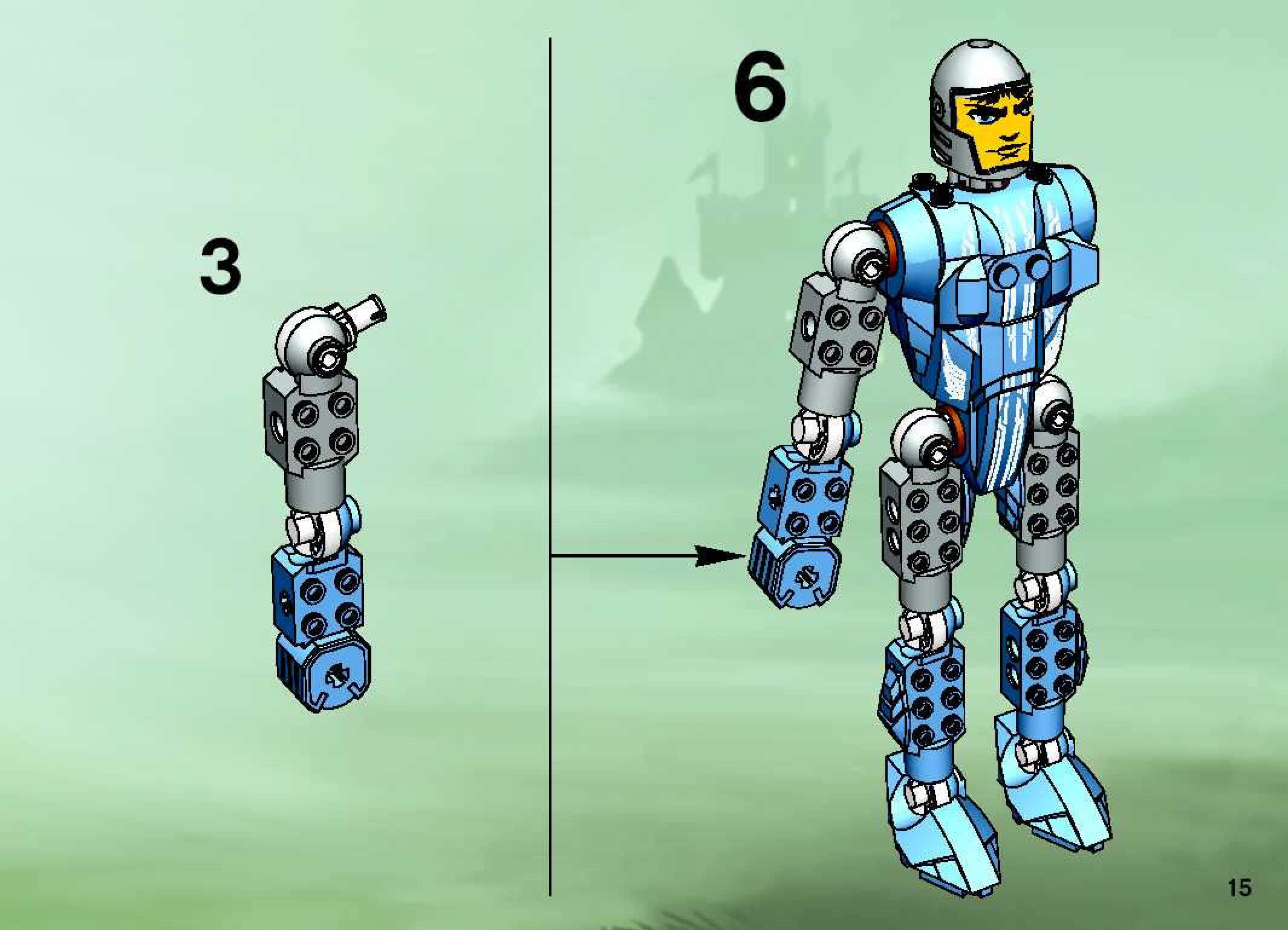 3

6

15