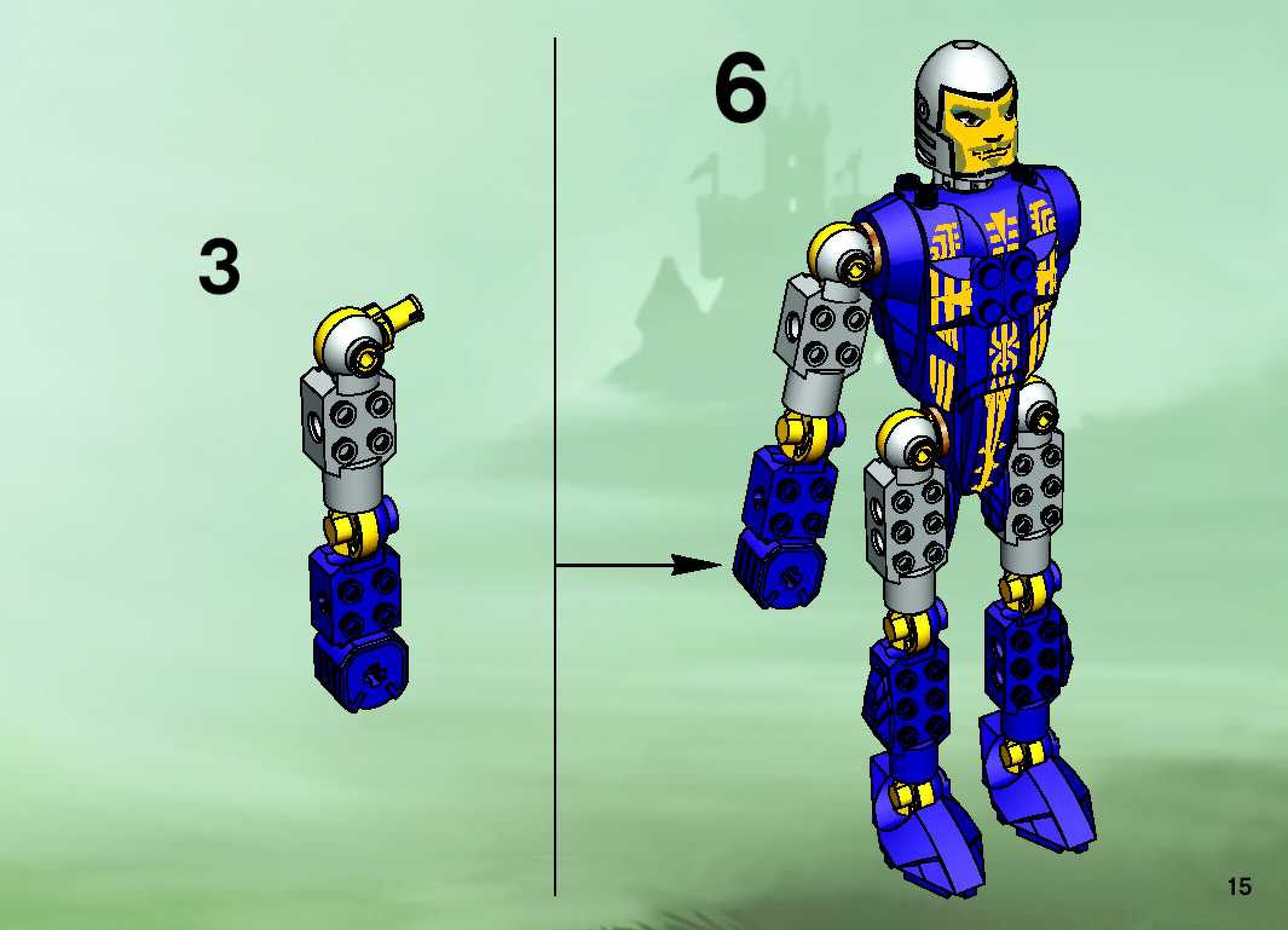 3

6

15