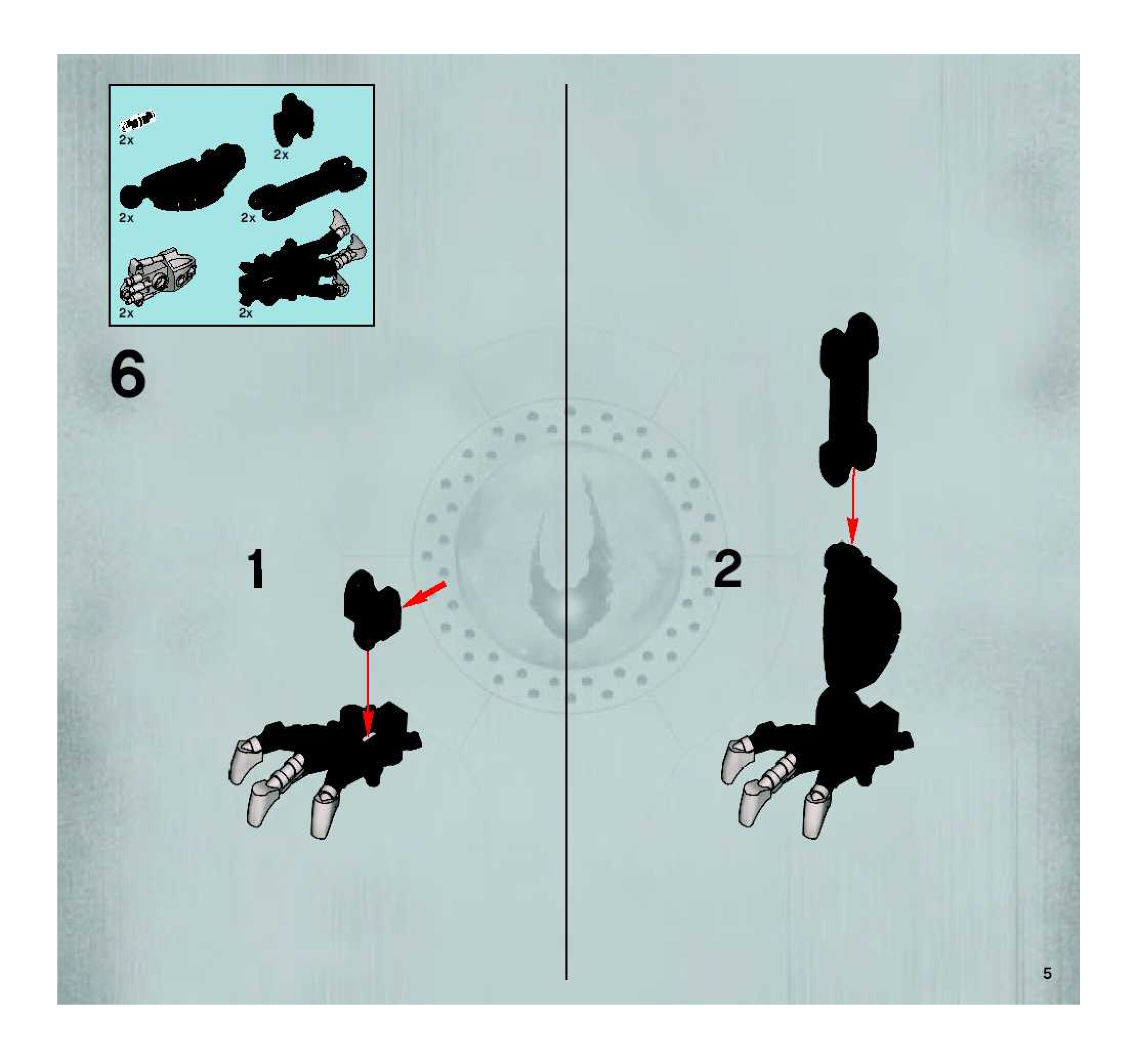 2x
2x
2x
2x
2x
2x

6

1

2

5