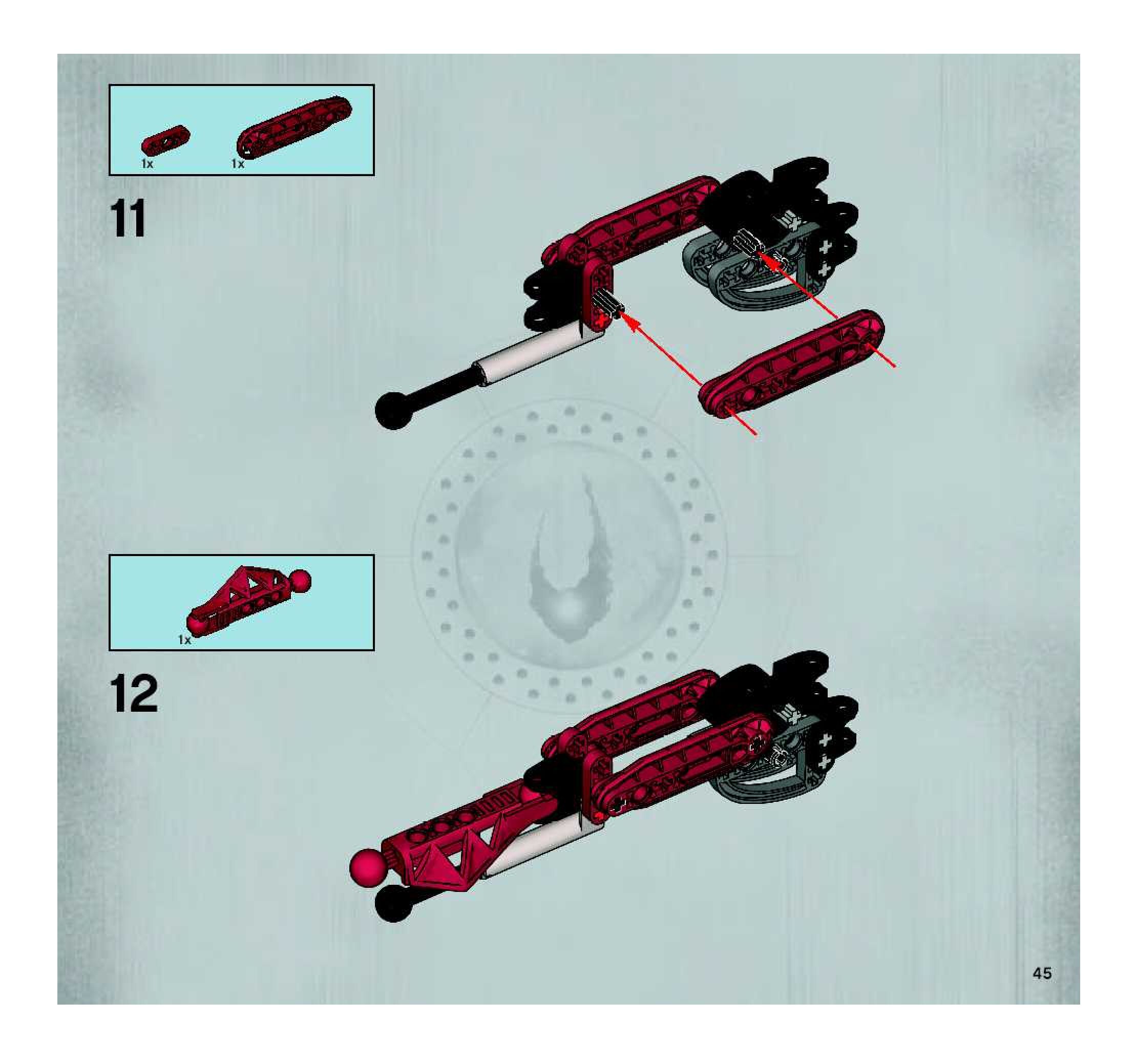 1x 1x

11

1x

12

45