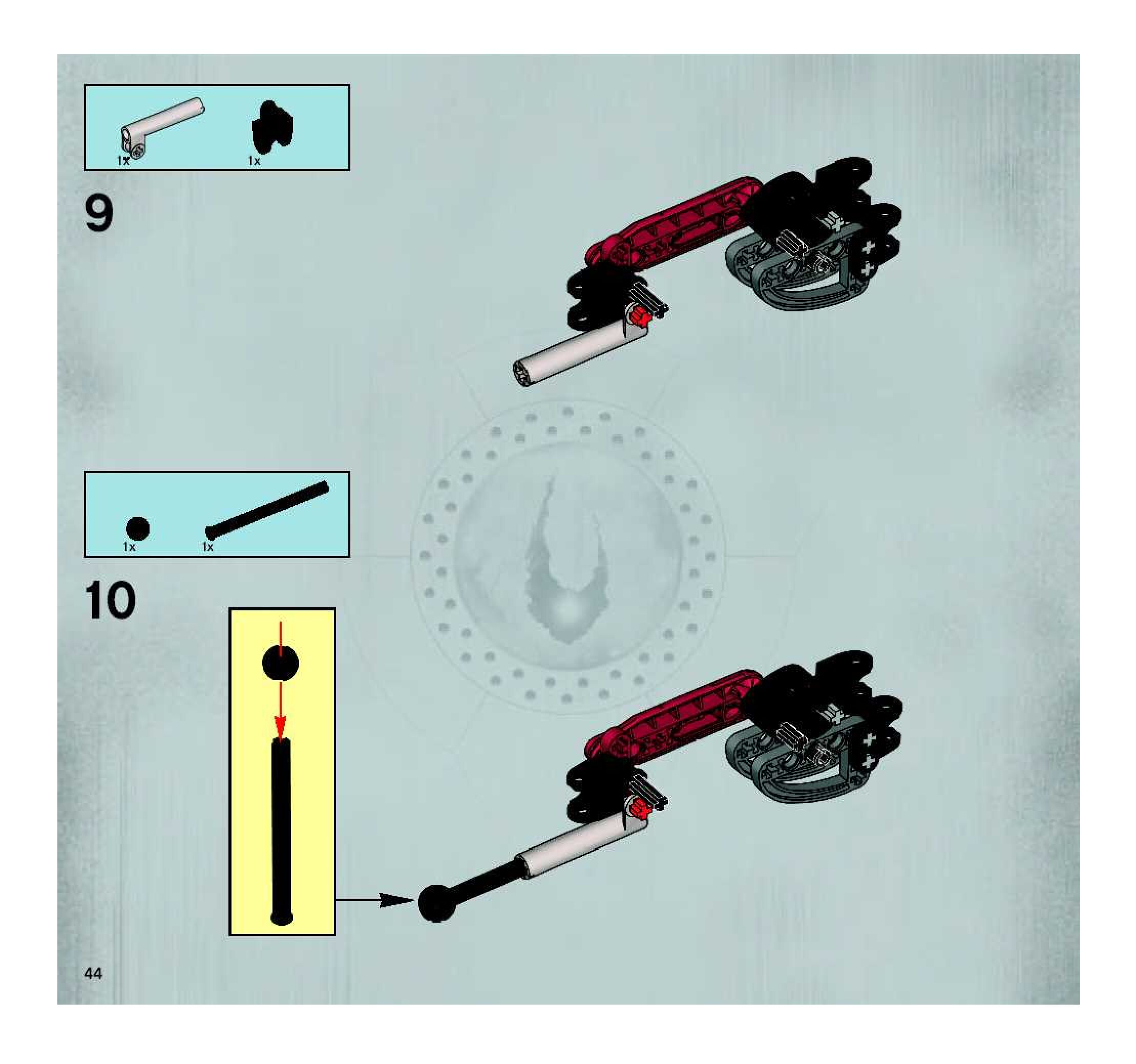 1x 1x

9

1x 1x

10

44