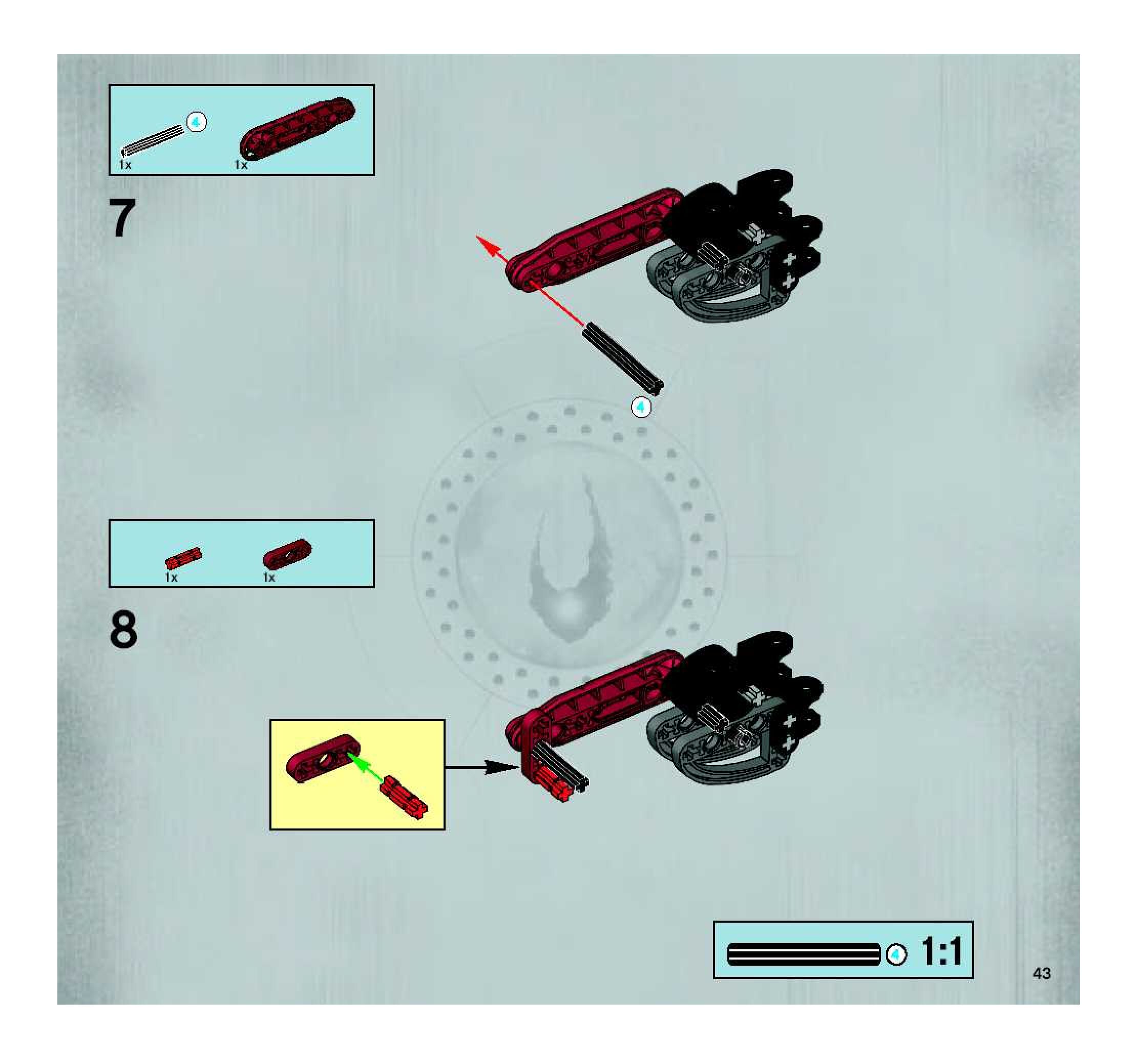 4
1x
1x

7

4

1x
1x

8

4
1:1

43