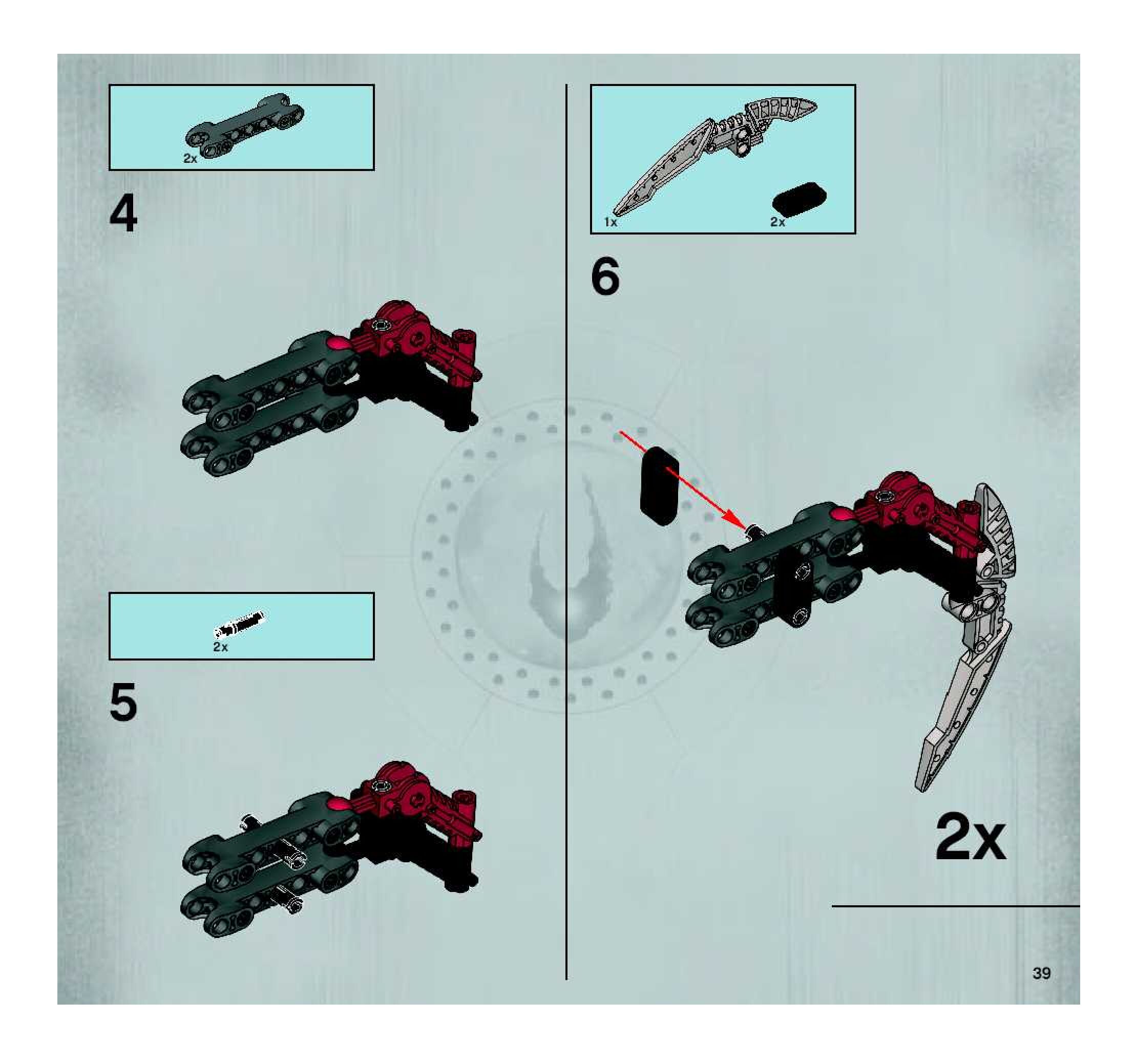 2x

4

2x

5

1x

2x

6

2x

39