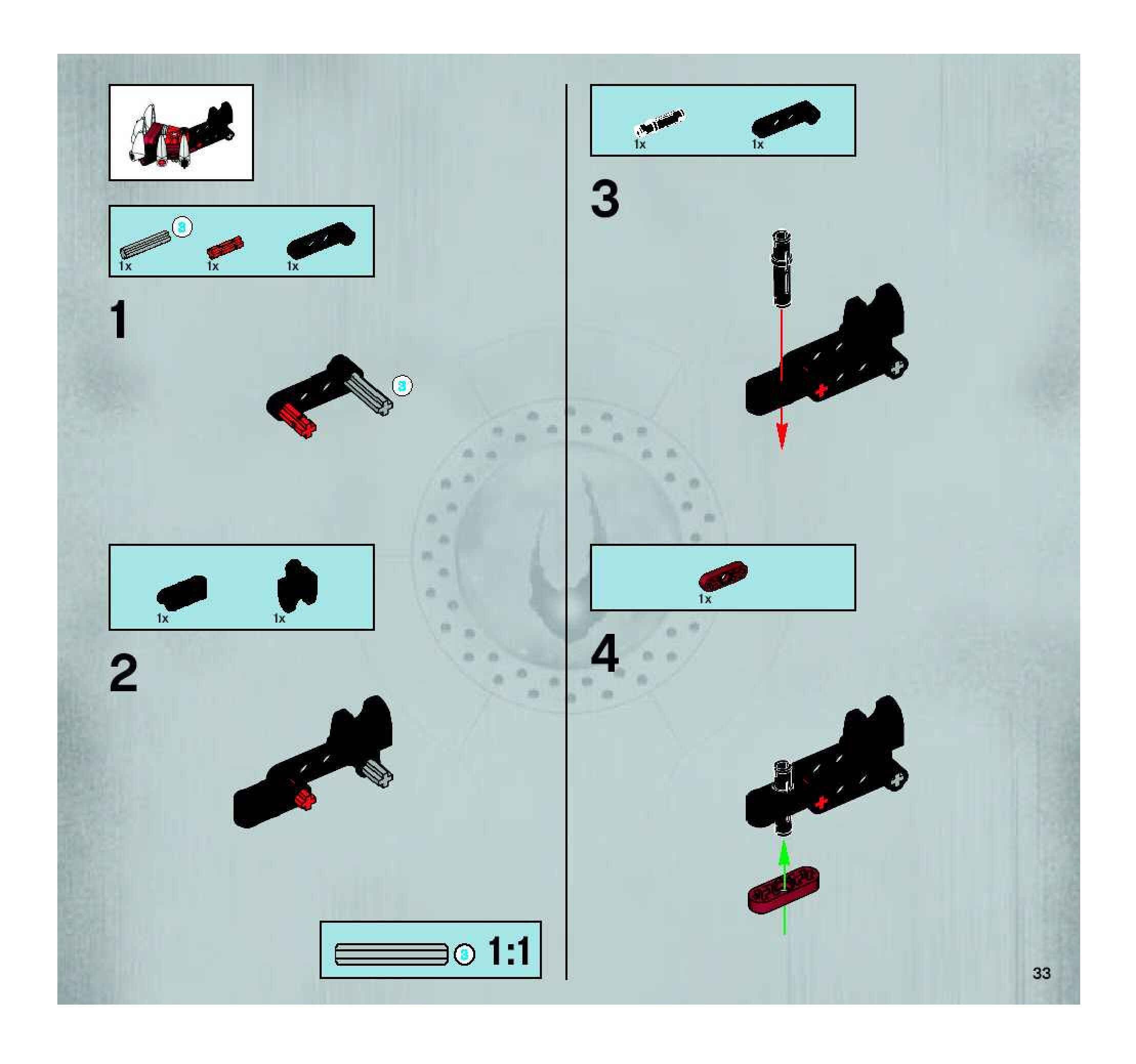 3
1x
1x
1x

1

3

1x
1x

2

3 1:1

1x
1x

3

1x

4

33