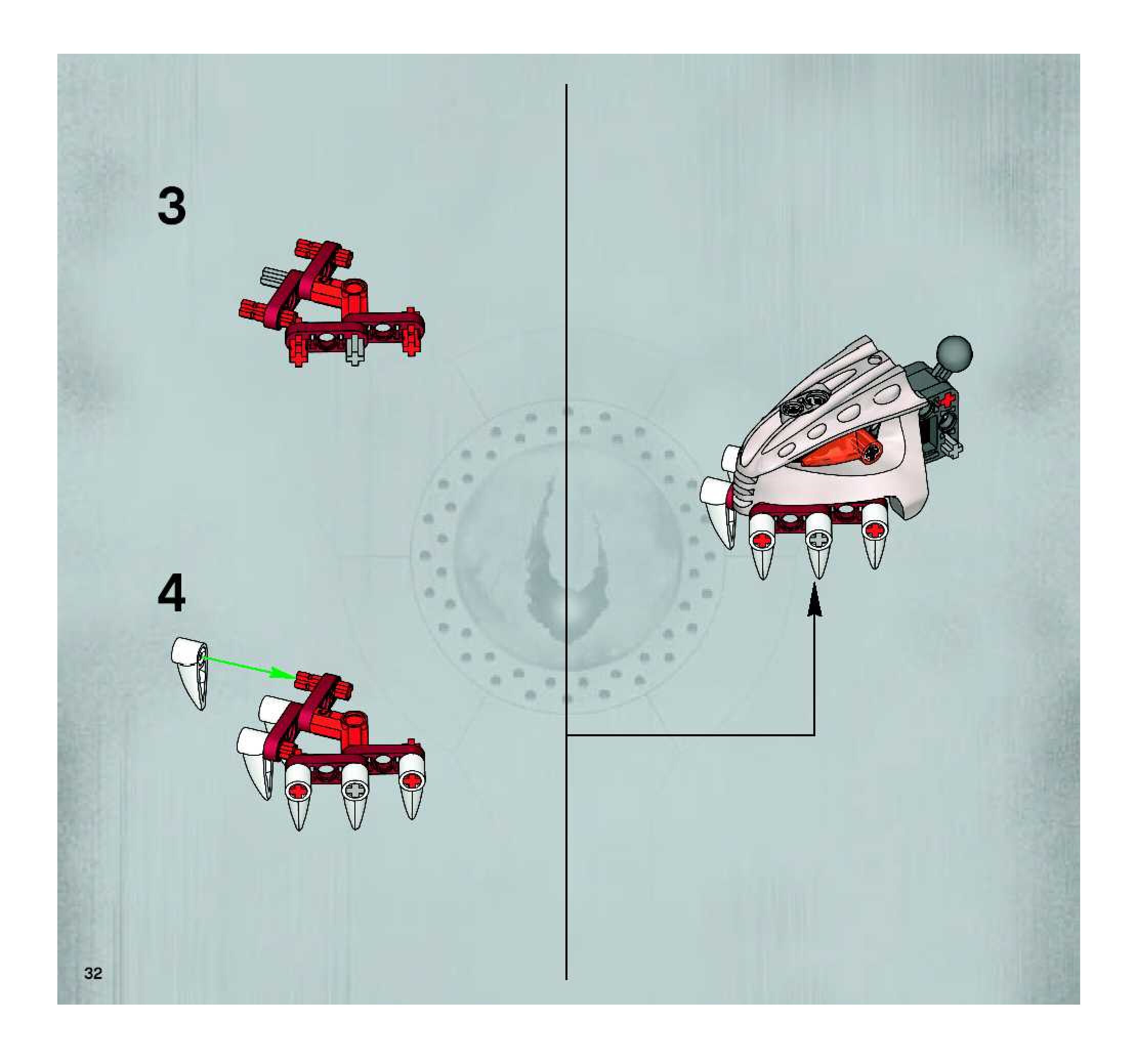 3

4

32