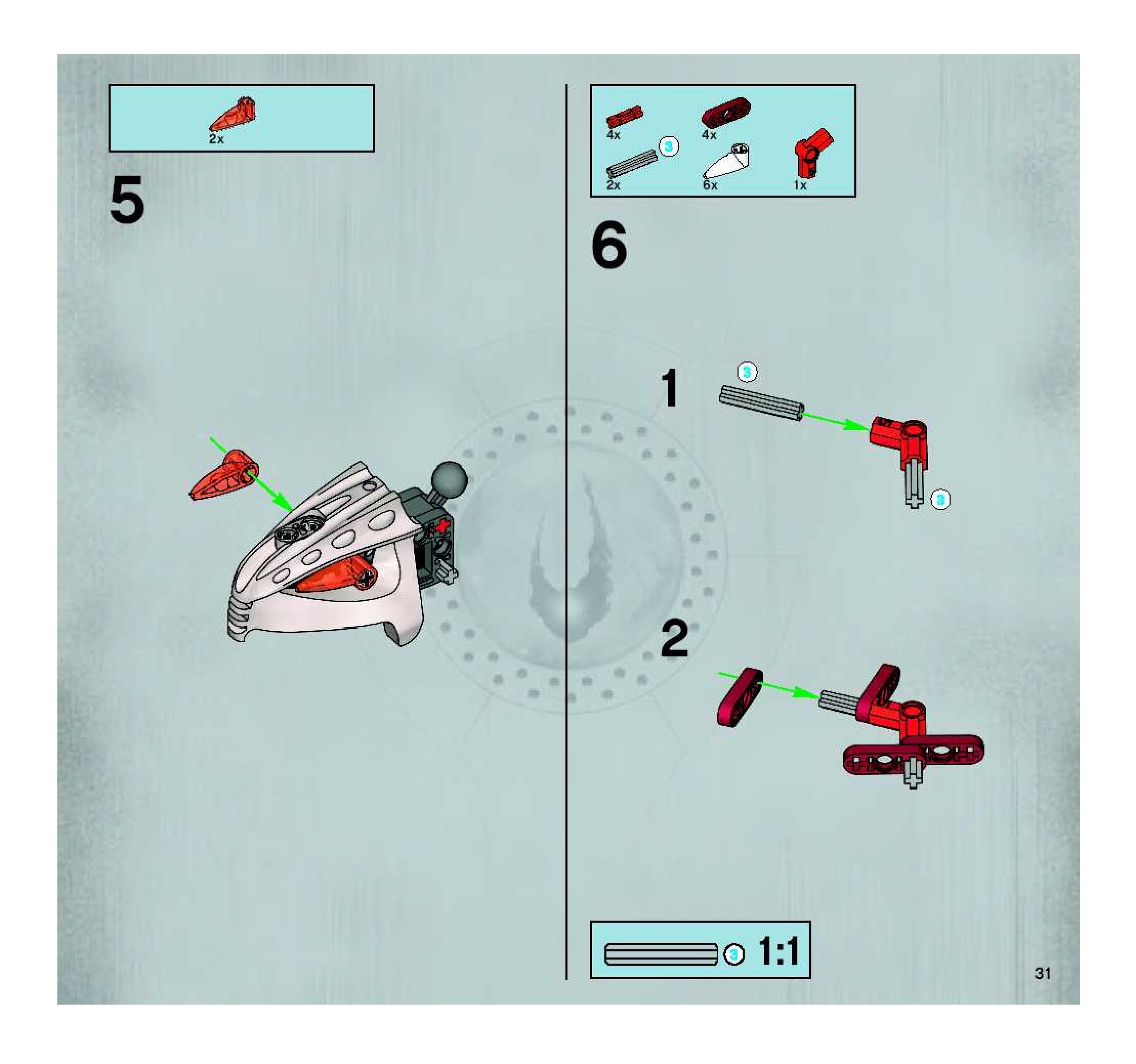 2x

5

4x
4x
3
2x
6x
1x

6

1
3
3

2

3
1:1

31