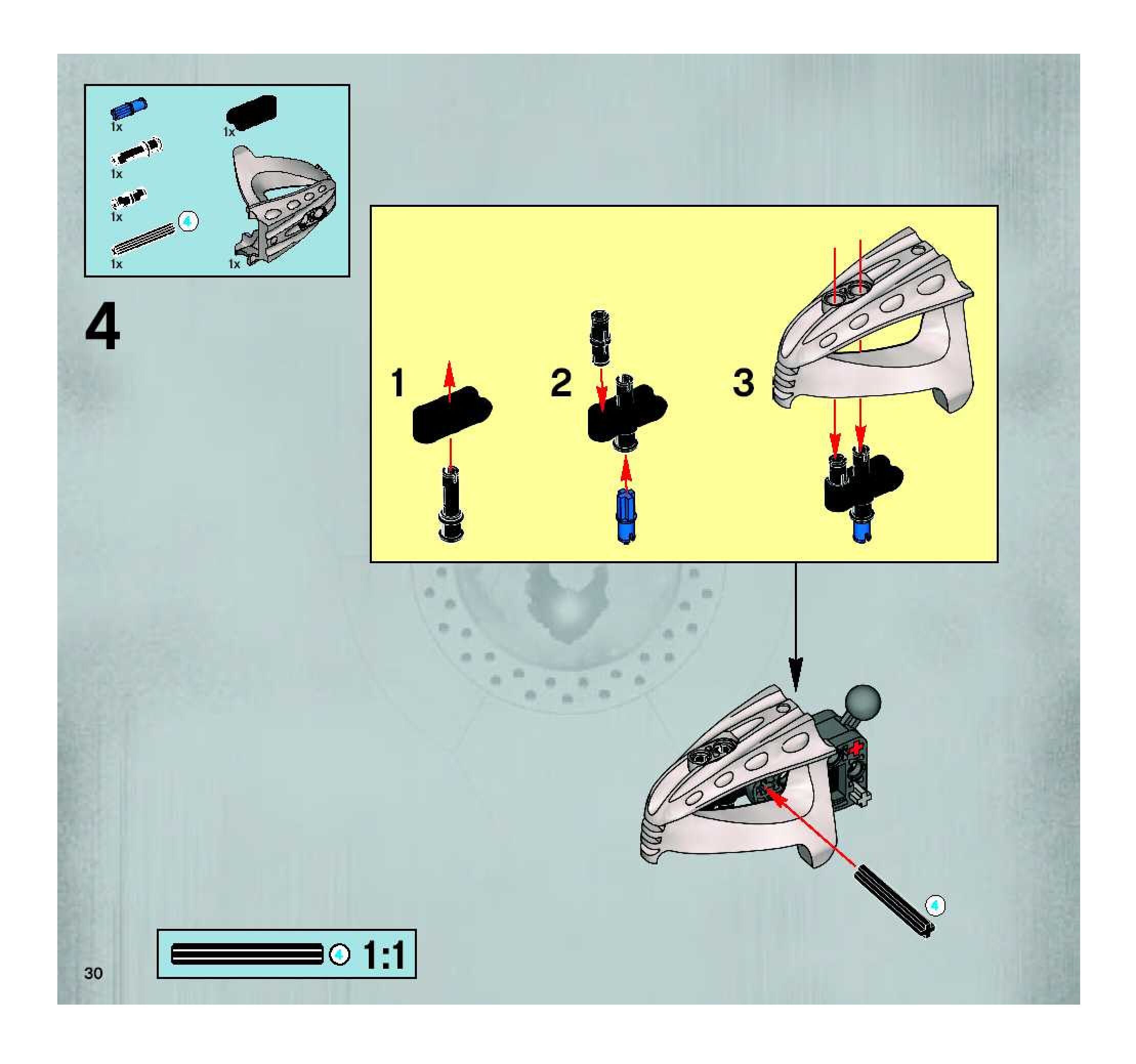 1x
1x
1x
1x
4
1x
1x
4
1
2
3
4
4
1:1
30