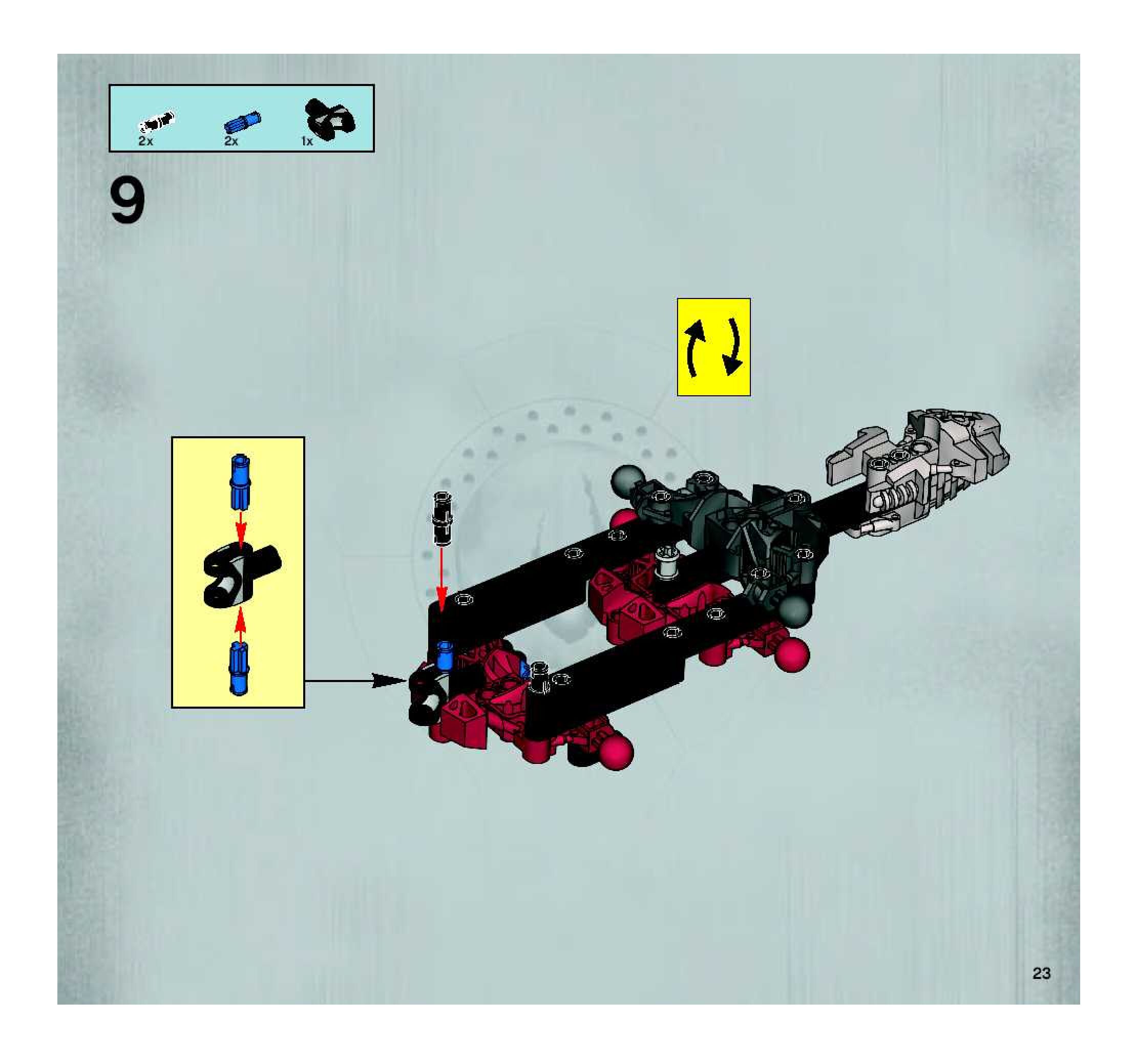 2x 2x 1x

9

23