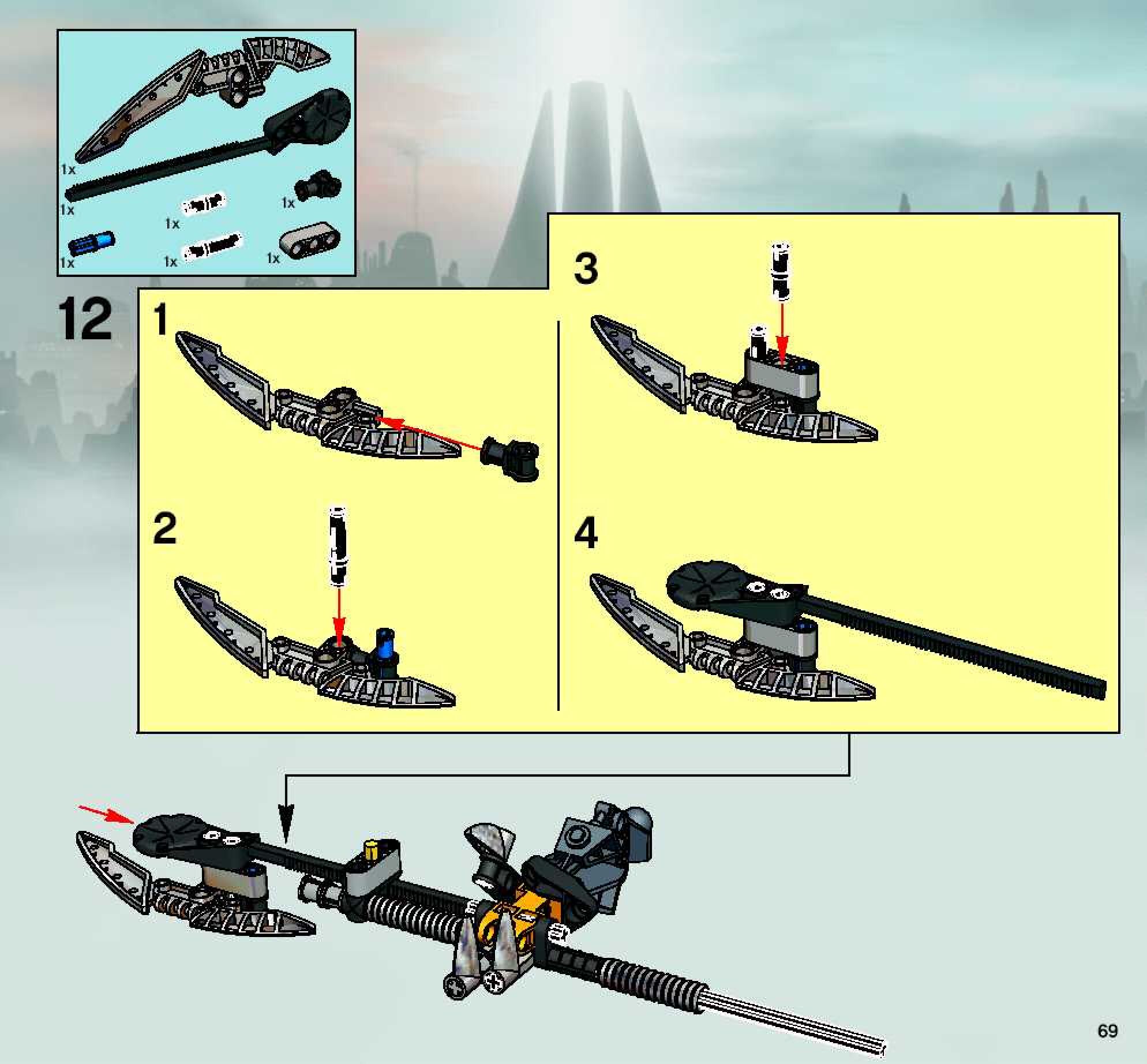 1x

1x

1x

1x

1x

1x

1x

12

1

2

3

4

69