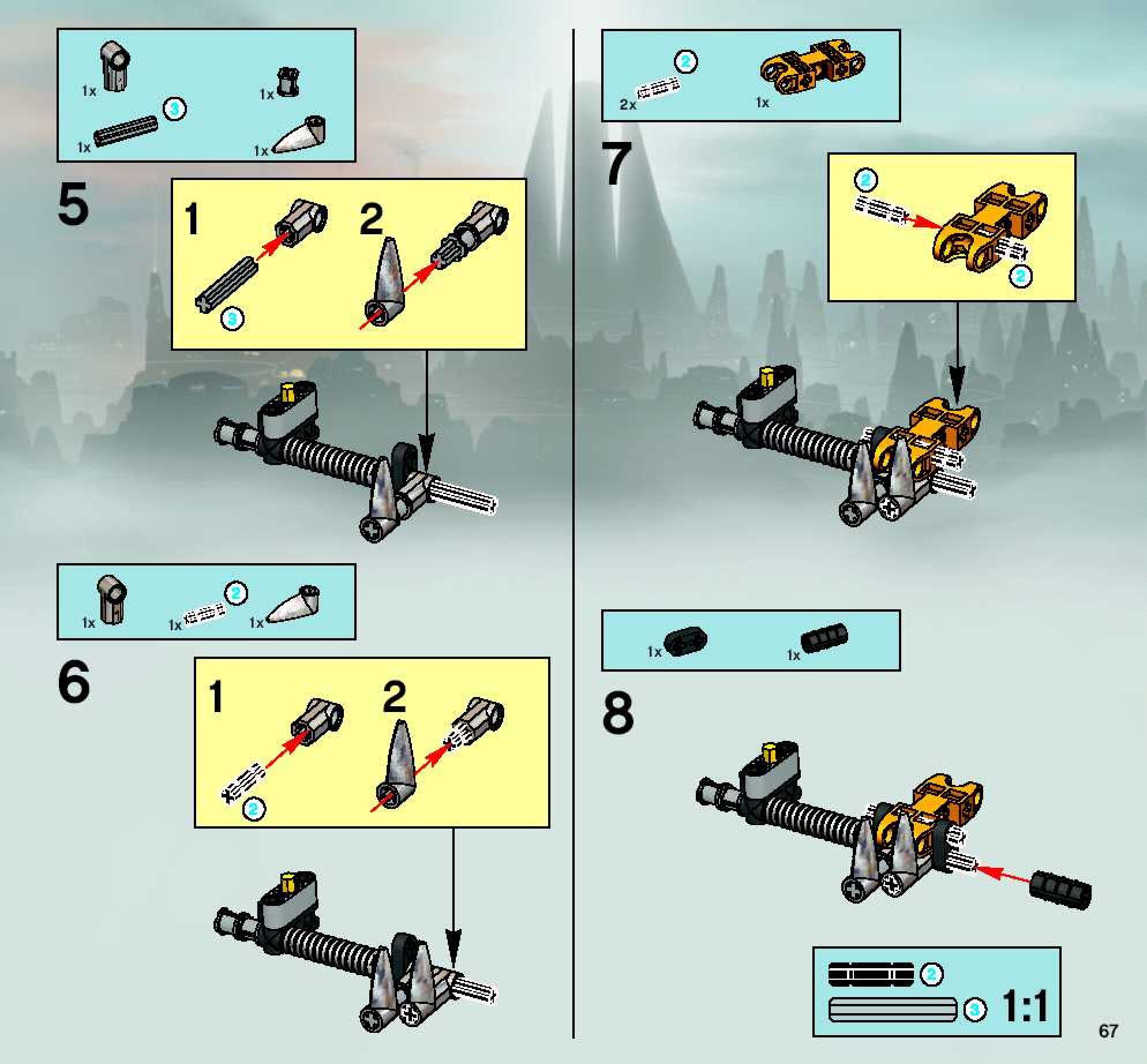 1x
1x
3
1x
1x

5

1
2
3

1x
2
1x
1x

6

1
2
2

2
2x
1x

7

2
2

1x
1x

8

2
3
1:1

67