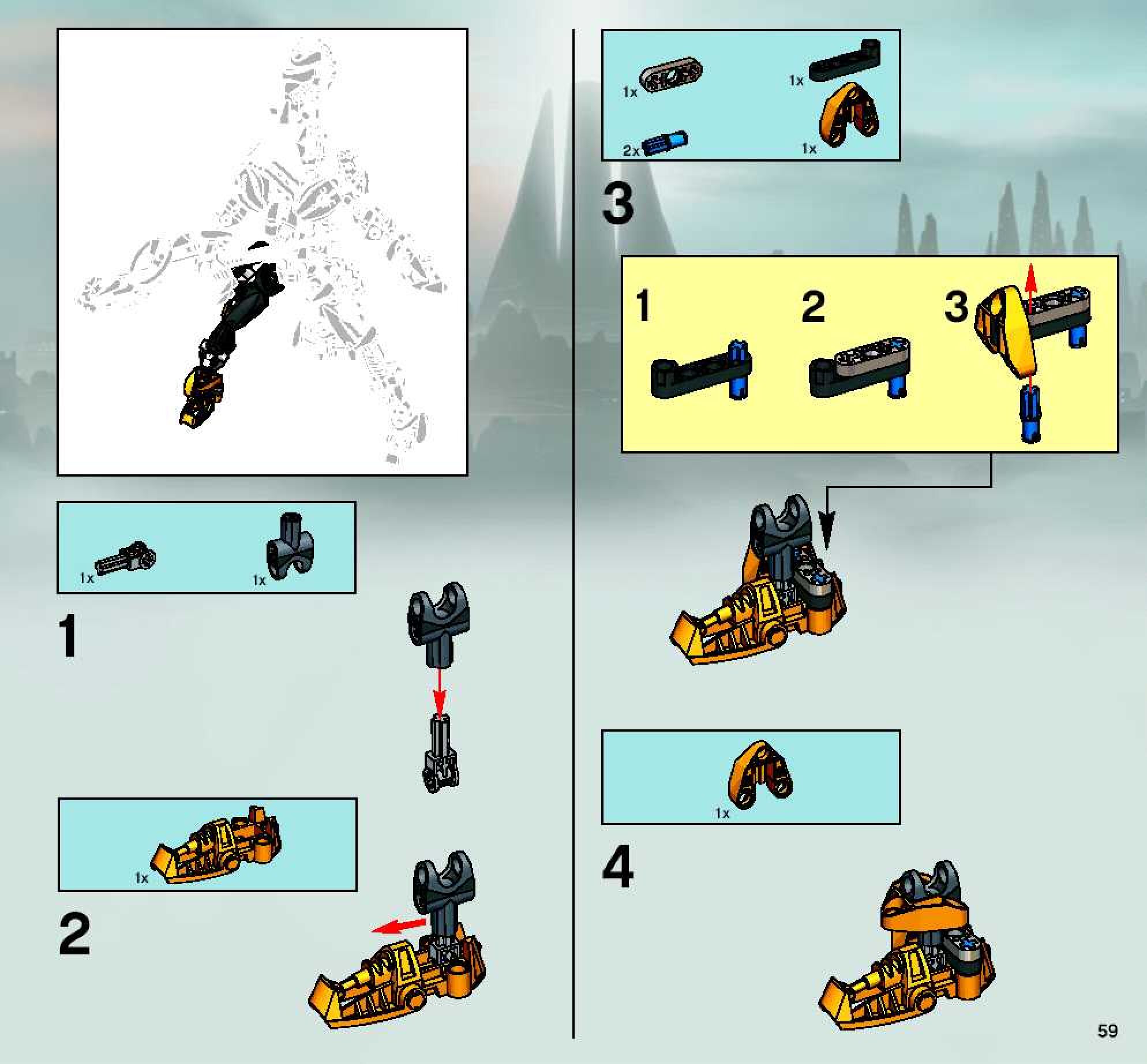 1x
1x

1

1x

2

1x
1x
2x
1x

3

1
2
3

1x

4

59