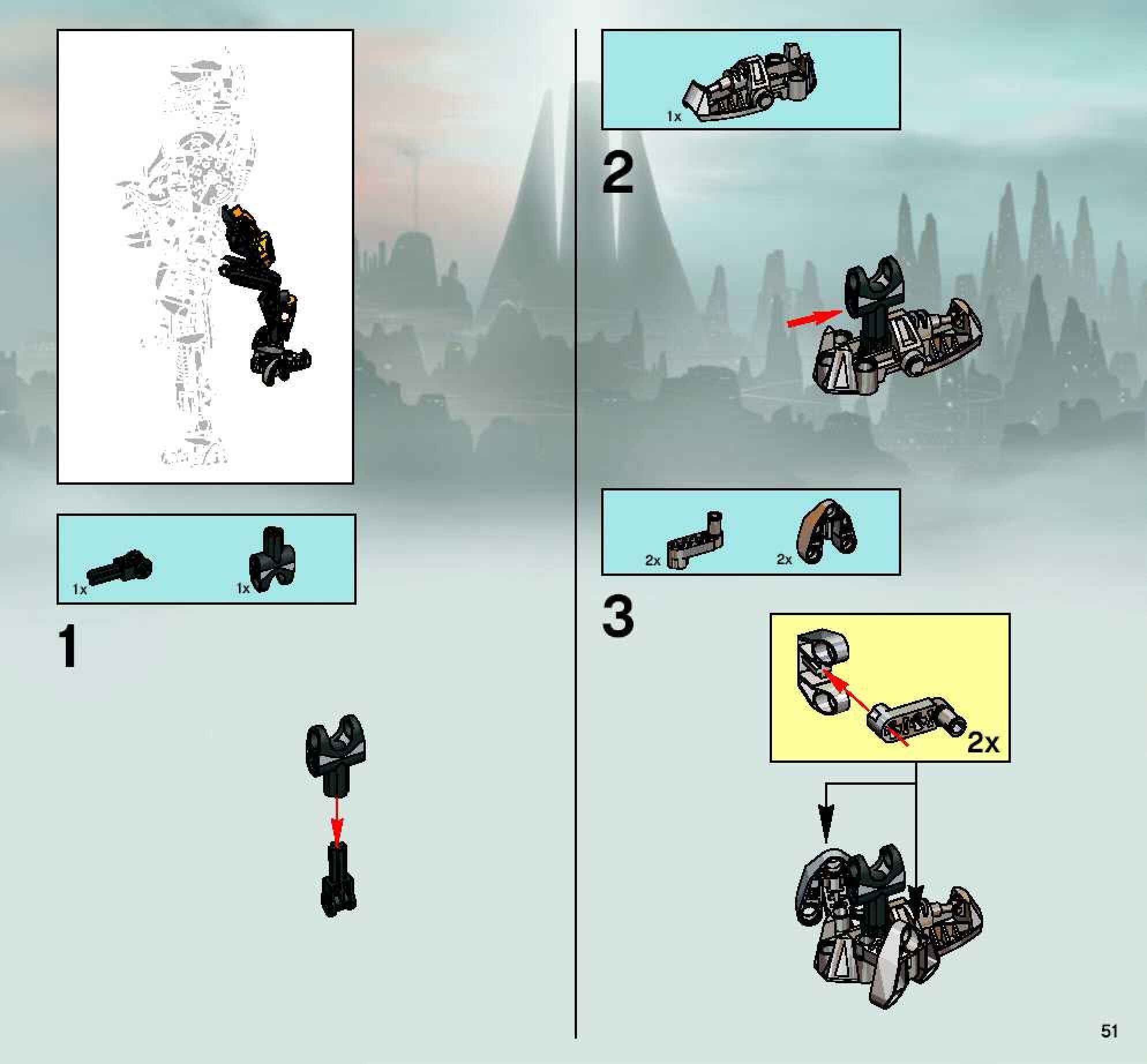 1x 1x

1

1x

2

2x 2x

3

2x

51