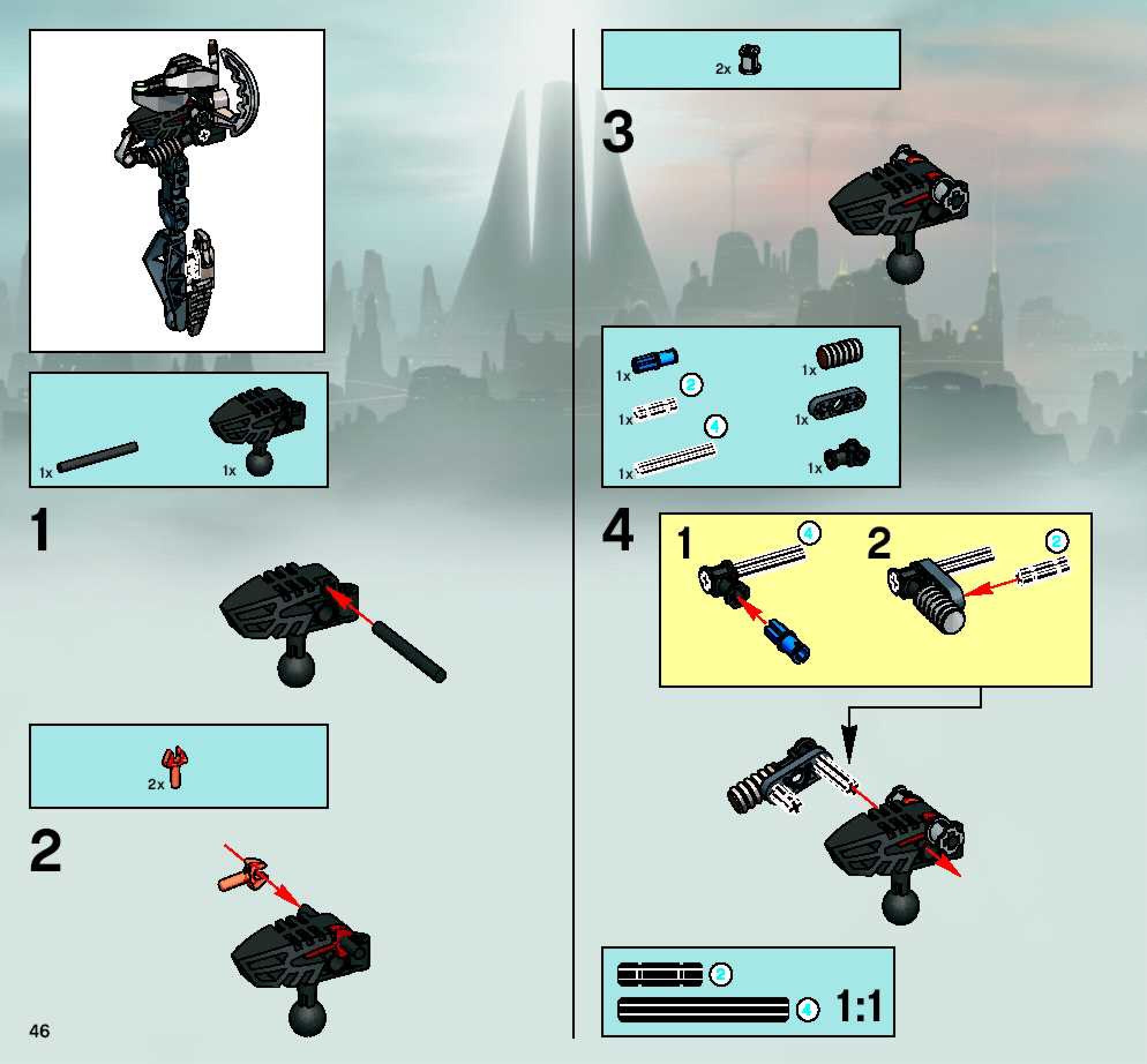 1x

1x

1

2x

2

46

2x

3

1x

2

1x

4

1x

1x

1x

1x

4

1

4

2

2

2

4

1:1