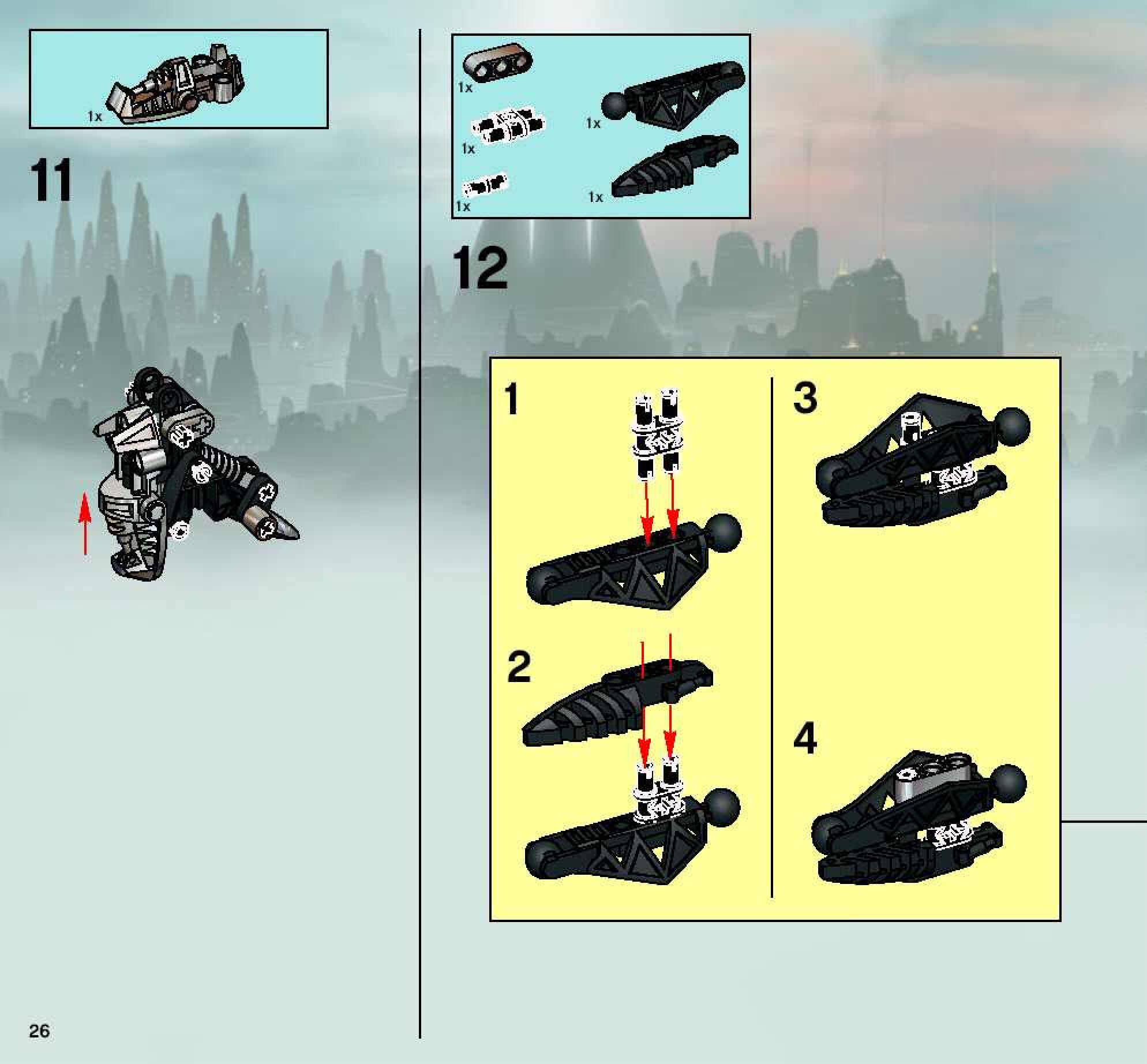 1x

11

1x

1x

1x

1x

1x

12

1

2

3

4

26