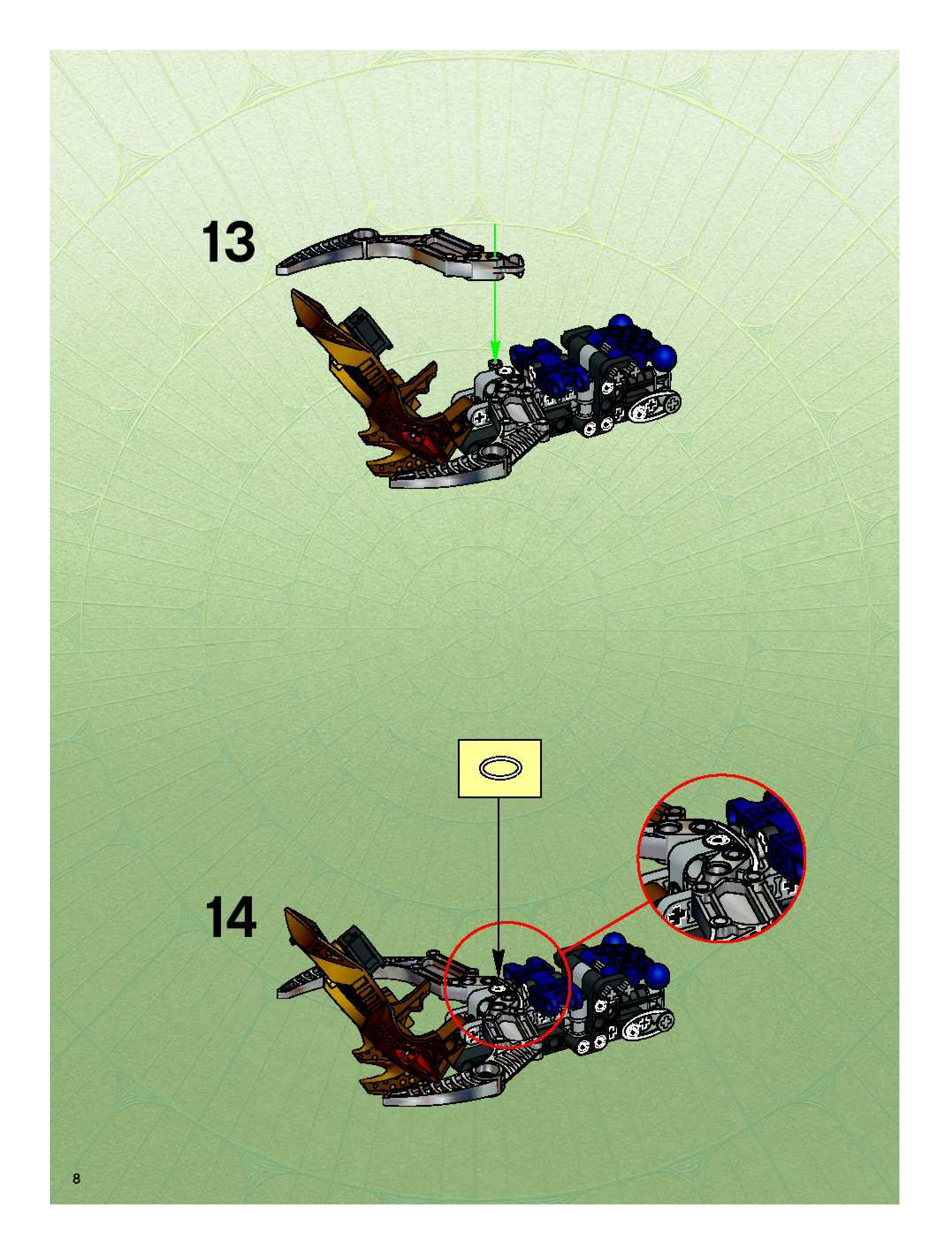 13

14

8