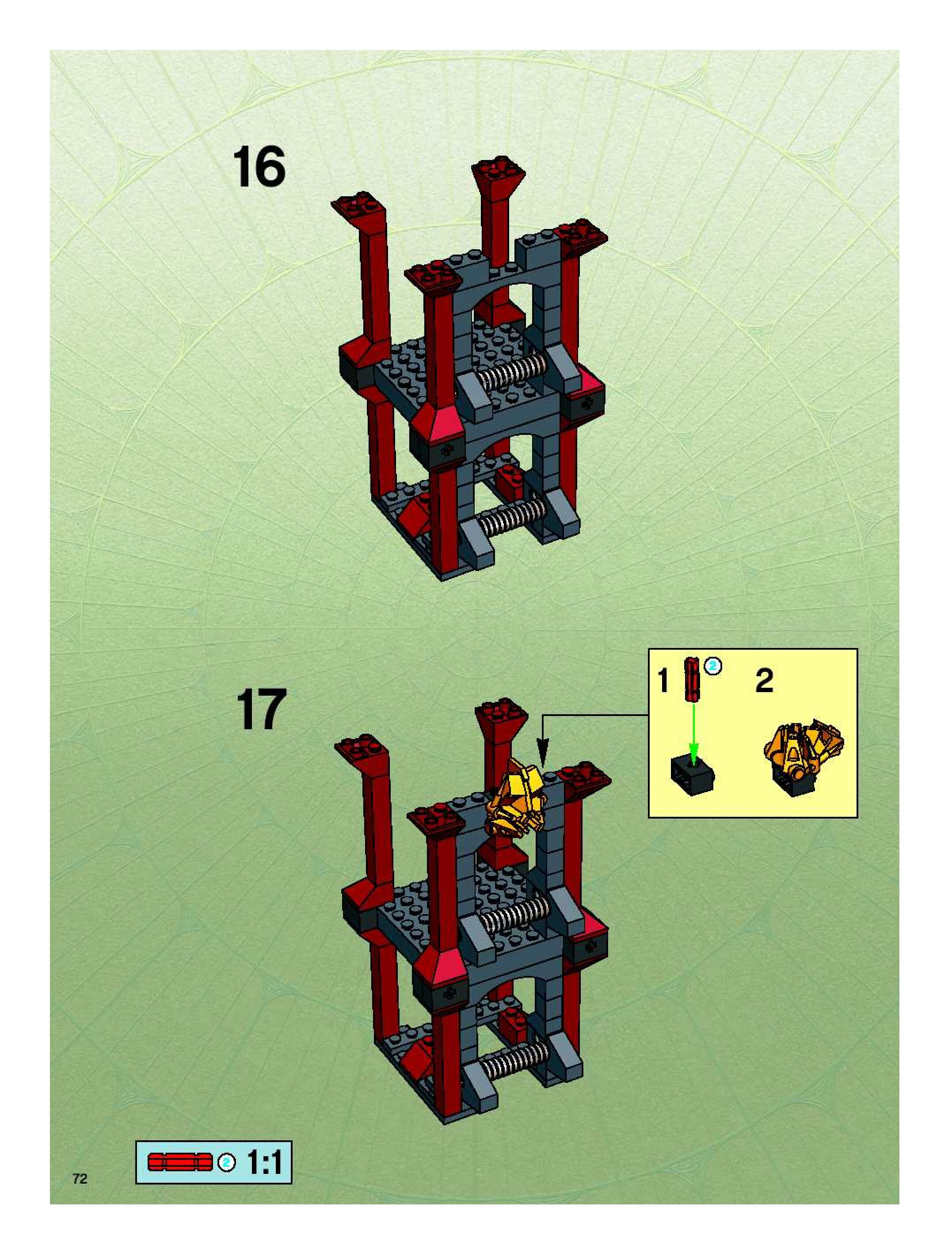 16

17

1 2

2

2 1:1

72