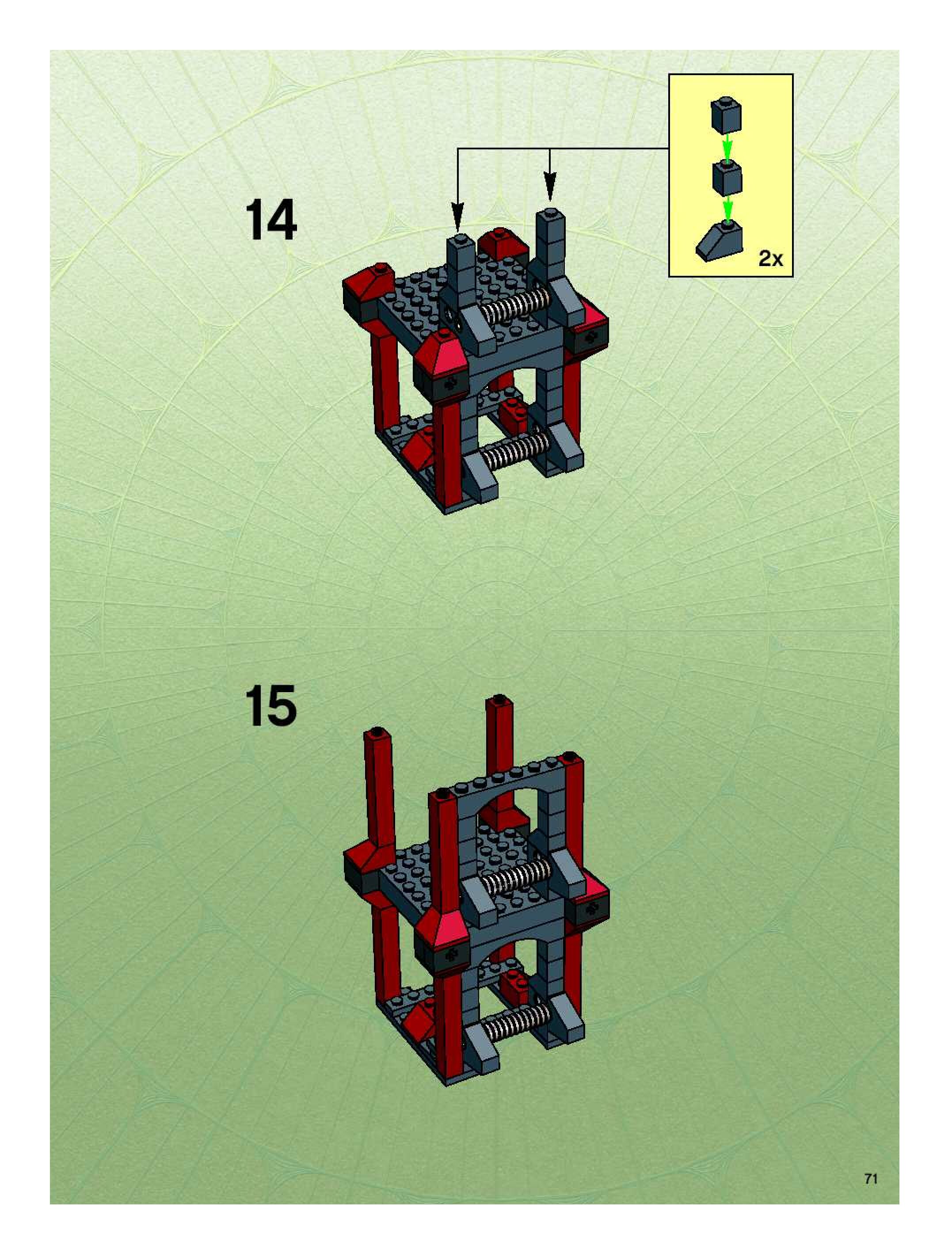 14

2x

15

71