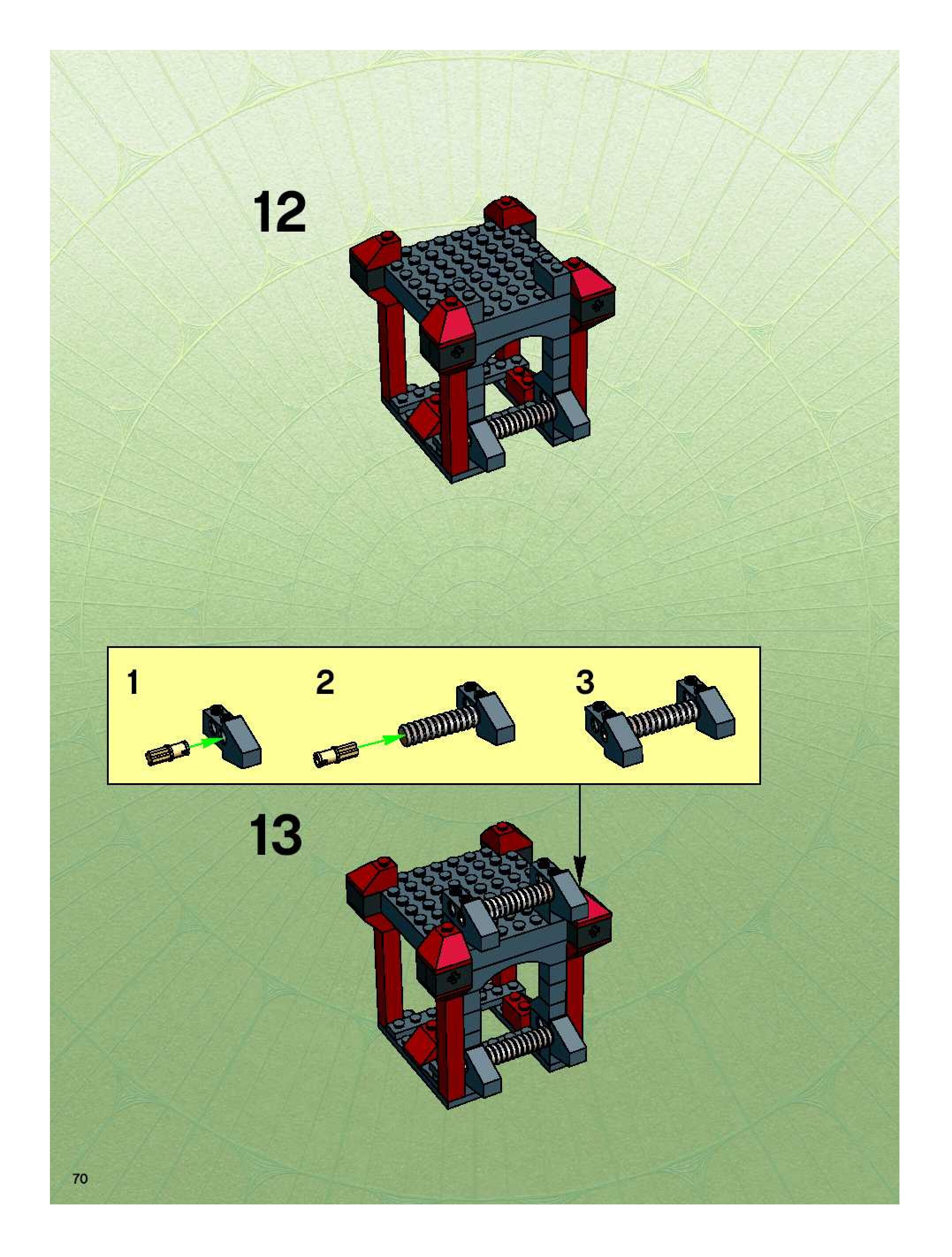 12

1

2

3

13

70