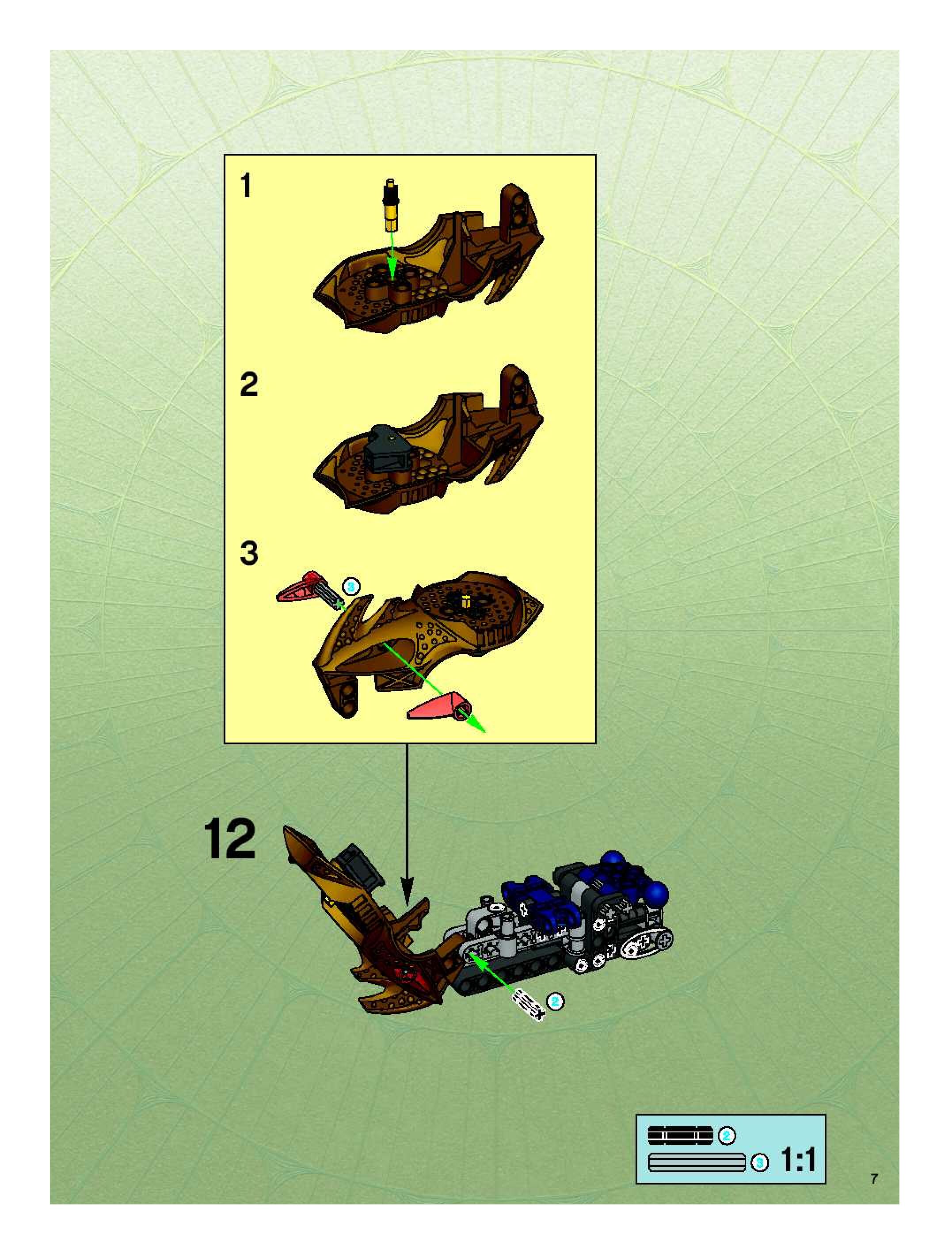 1

2

3

3

12

2

2

3

1:1

7