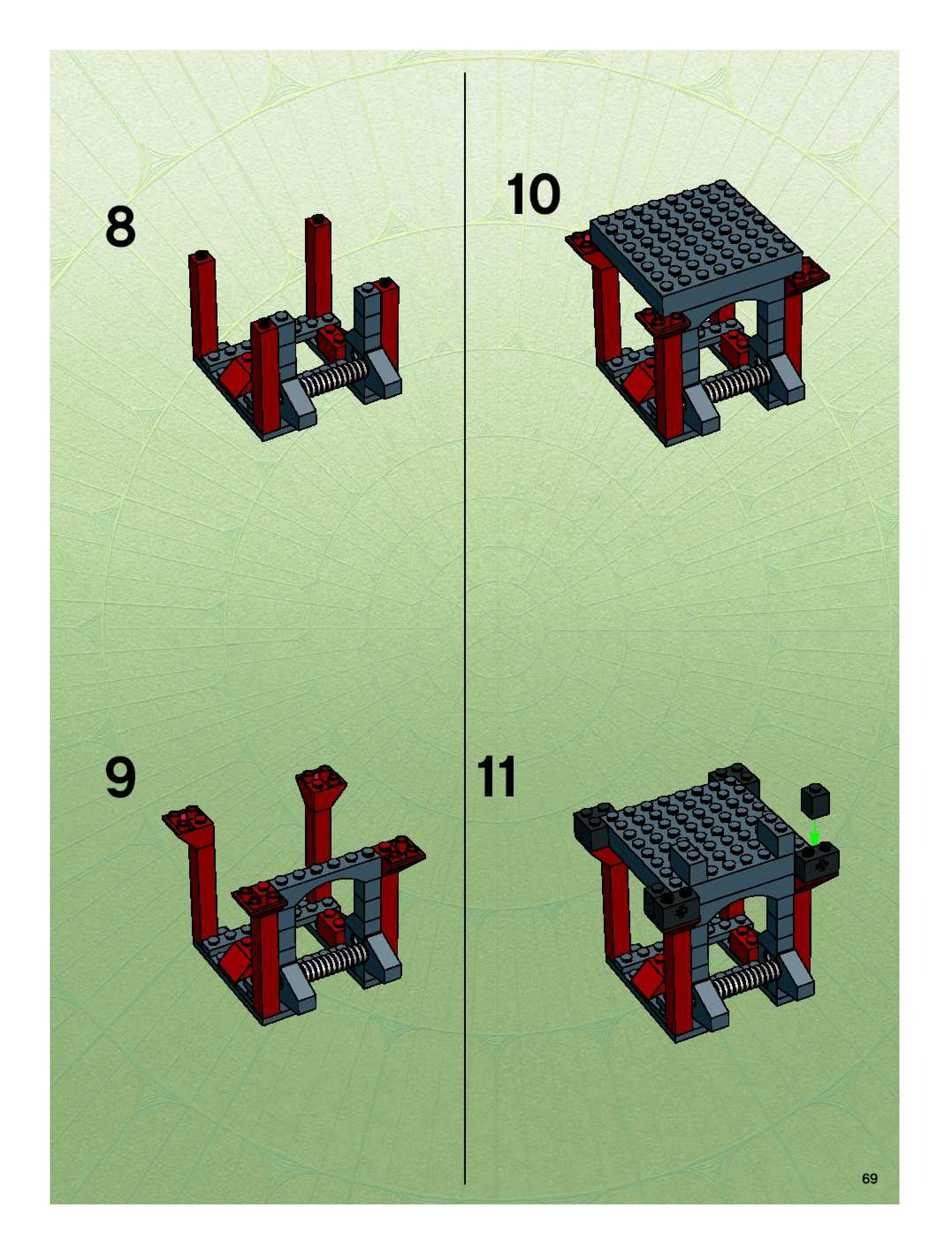 8

9

10

11

69